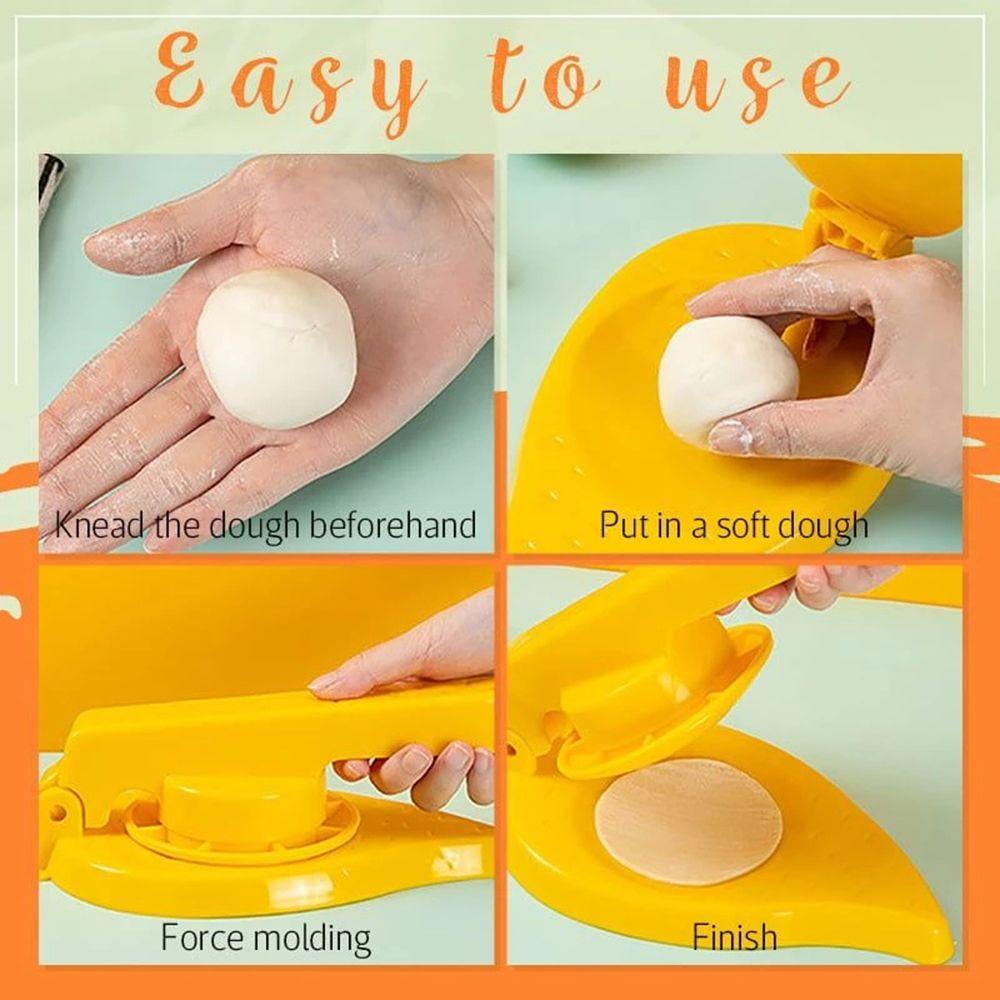 Easy to use

Knead the dough beforehand

Put in a soft dough

Force molding

Finish