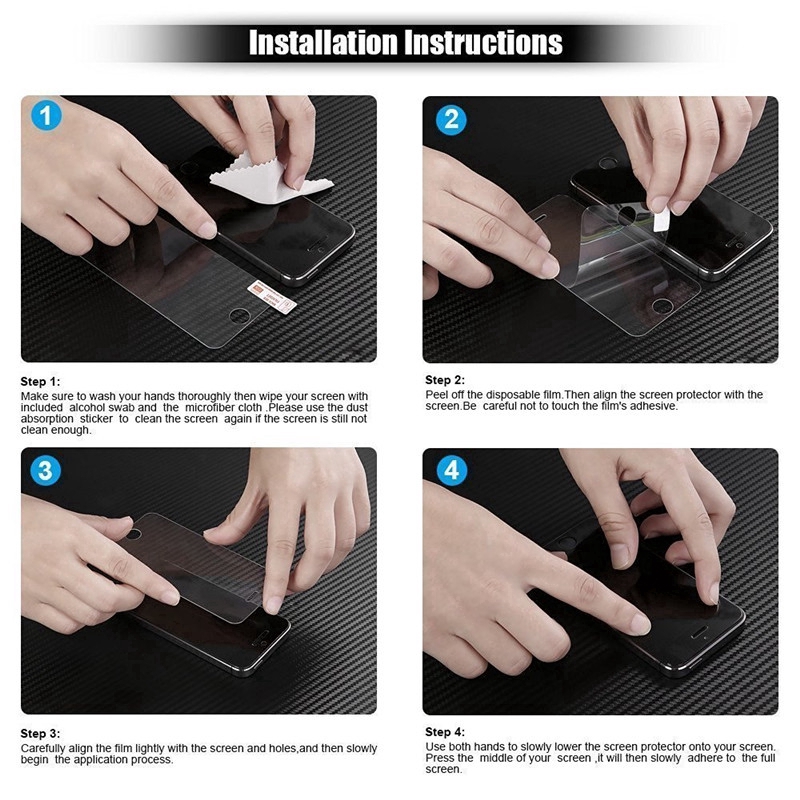 Installation Instructions

1

Step 1:
Make sure to wash your hands thoroughly then wipe your screen with included alcohol swab and the microfiber cloth .Please use the dust absorption sticker to clean the screen again if the screen is still not clean enough.

2

Step 2:
Peel off the disposable film.Then align the screen protector with the screen.Be careful not to touch the film's adhesive.

3

Step 3:
Carefully align the film lightly with the screen and holes,and then slowly begin the application process.

4

Step 4:
Use both hands to slowly lower the screen protector onto your screen. Press the middle of your screen ,it will then slowly adhere to the full screen.