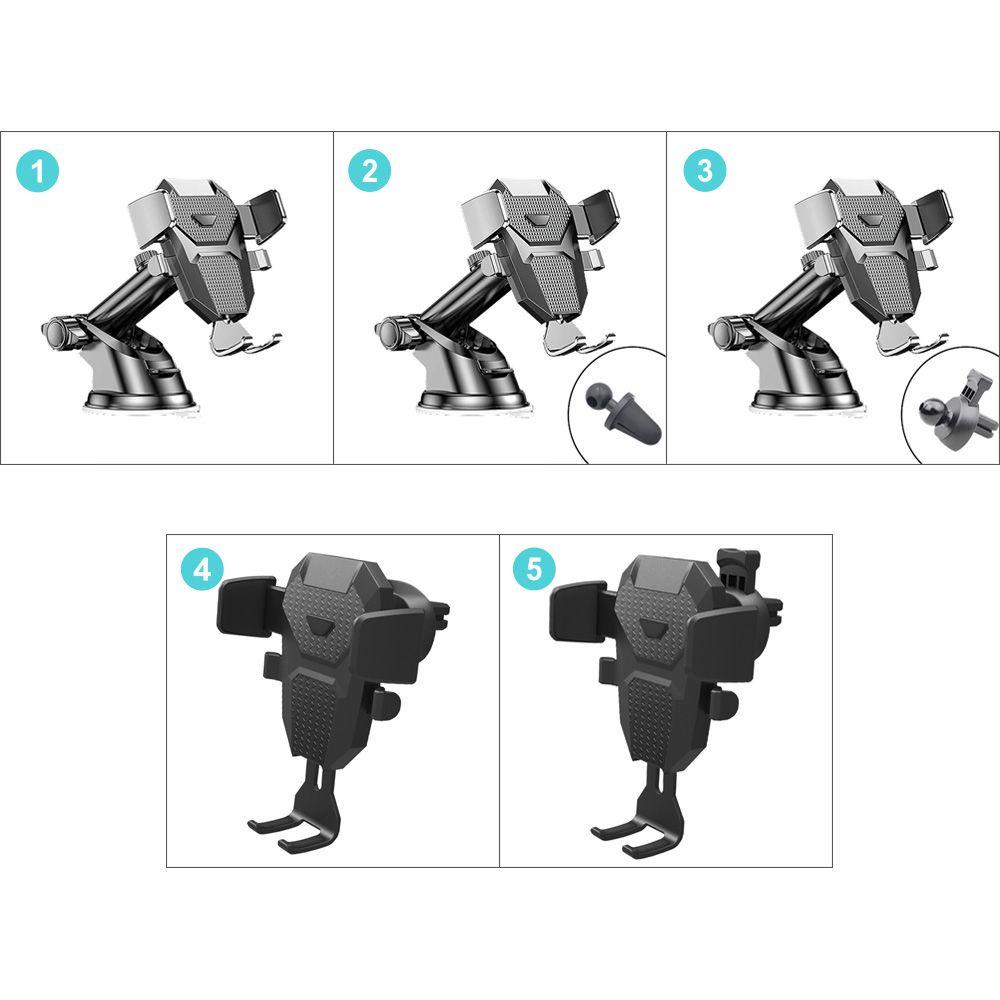 1

2

3

4

5