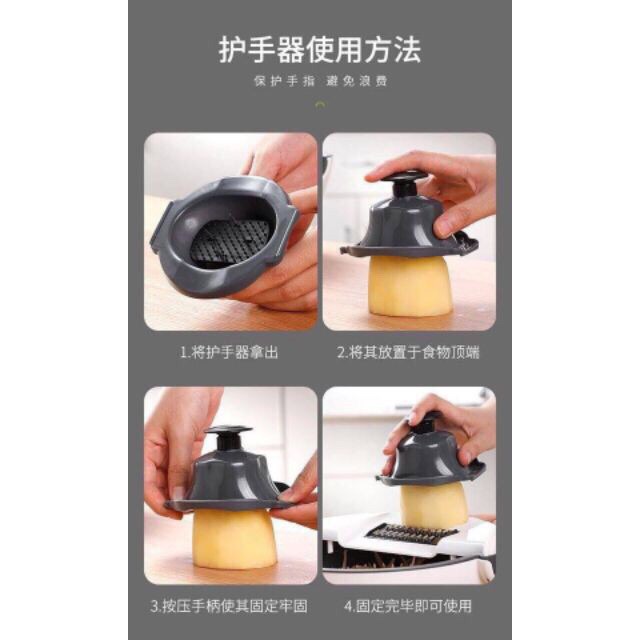 护手器使用方法

保护手指 避免浪费

1.将护手器拿出

2.将其放置于食物顶端

3.按压手柄使其固定牢固

4.固定完毕即可使用