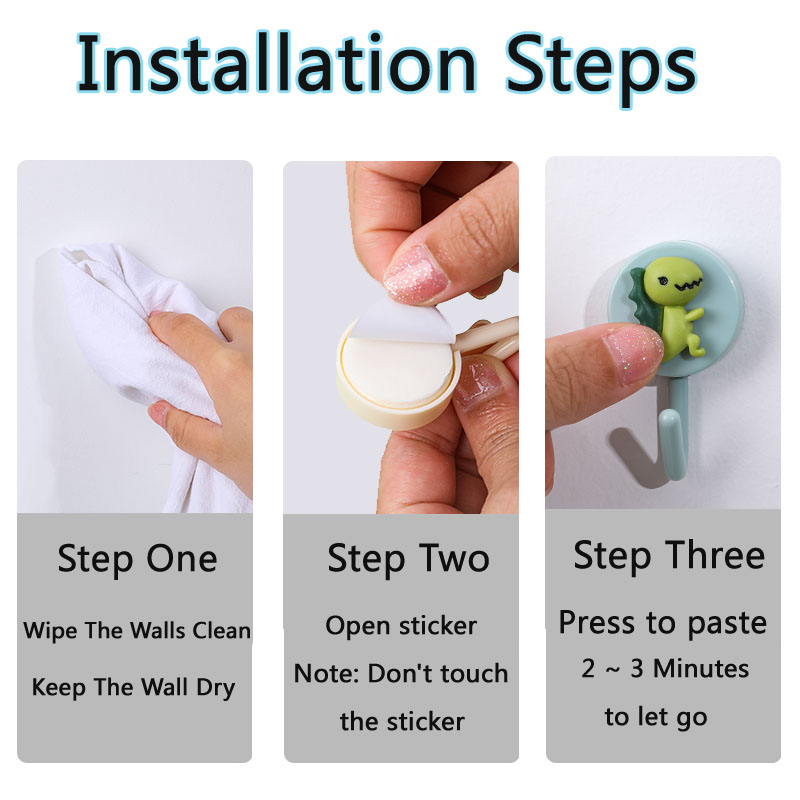 Installation Steps

Step One

Wipe The Walls Clean

Keep The Wall Dry

Step Two

Open sticker

Note: Don't touch the sticker

Step Three

Press to paste

2 ~ 3 Minutes to let go