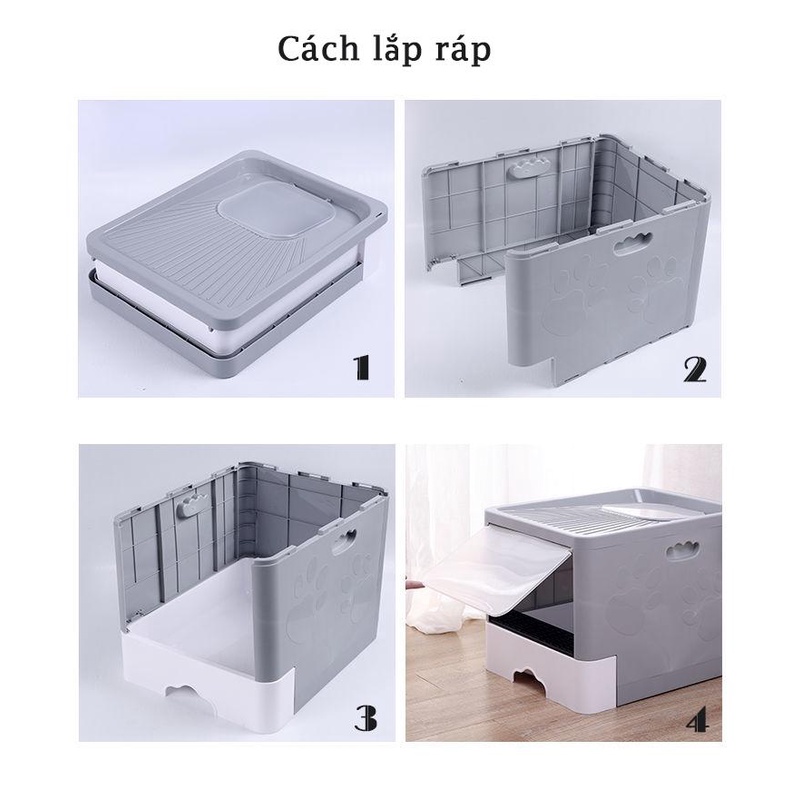 Cách lắp ráp

1

2

3

4