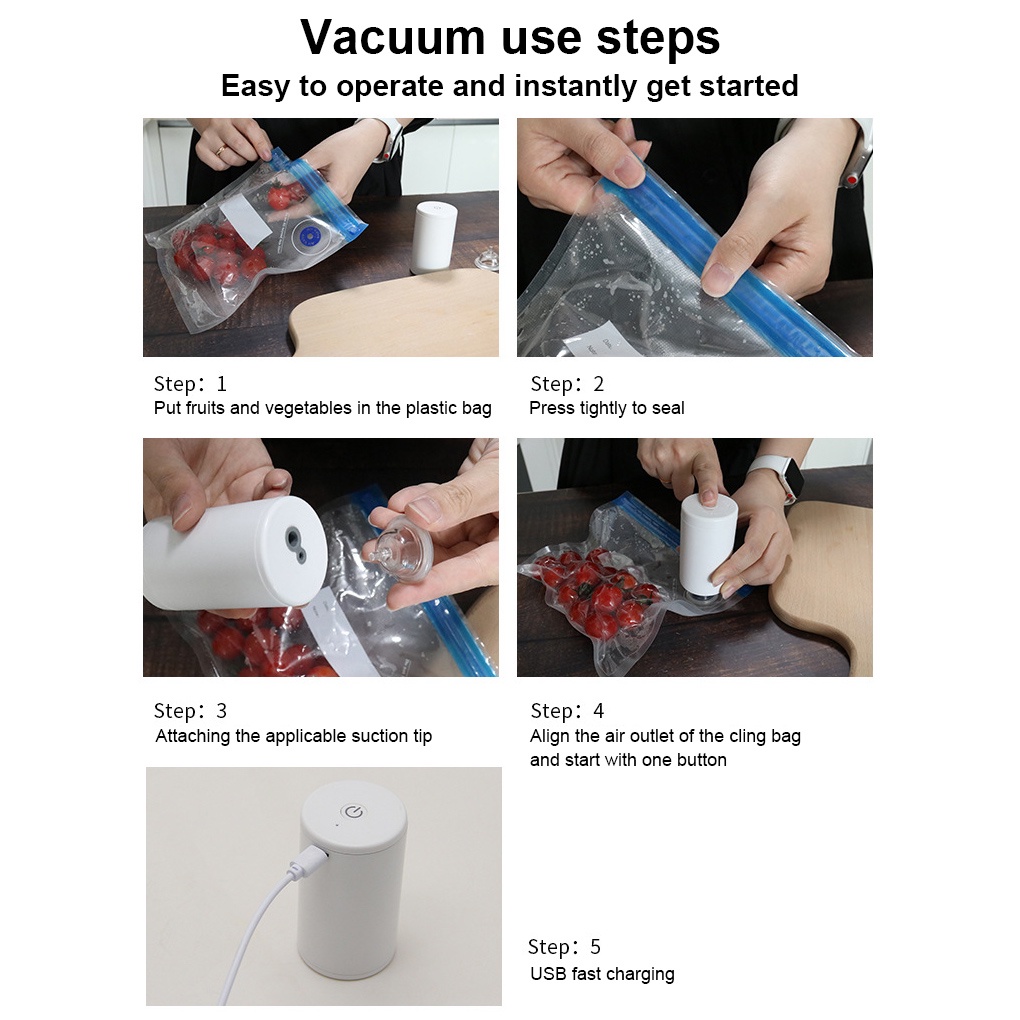 Vacuum use steps
Easy to operate and instantly get started

Step: 1
Put fruits and vegetables in the plastic bag

Step: 2
Press tightly to seal

Step: 3
Attaching the applicable suction tip

Step: 4
Align the air outlet of the cling bag and start with one button

Step: 5
USB fast charging