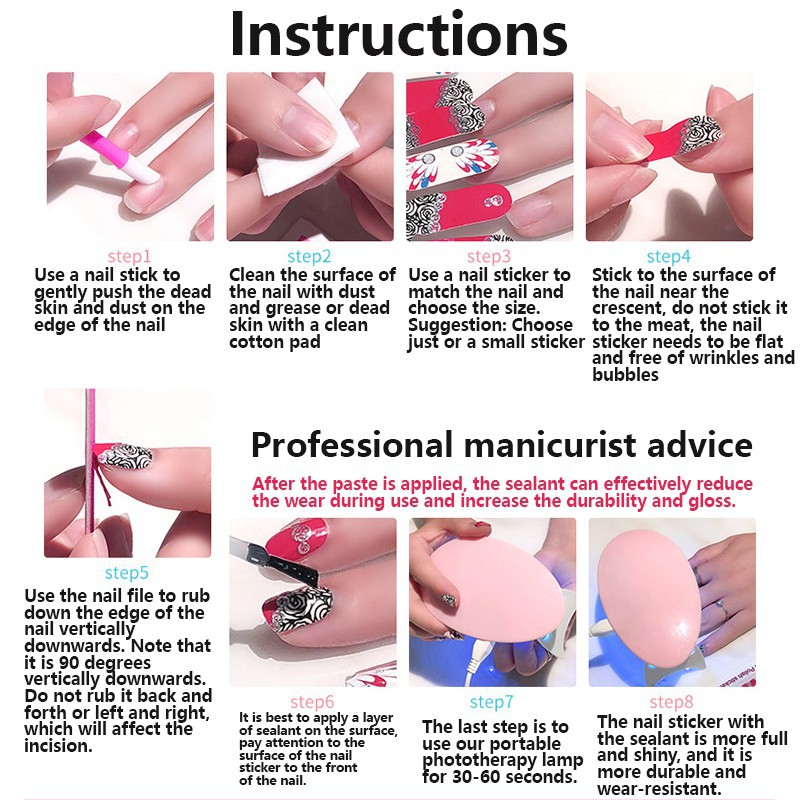 Instructions

step1
Use a nail stick to gently push the dead skin and dust on the edge of the nail

step2
Clean the surface of the nail with dust and grease or dead skin with a clean cotton pad

step3
Use a nail sticker to match the nail and choose the size. Suggestion: Choose just or a small sticker

step4
Stick to the surface of the nail near the crescent, do not stick it to the meat, the nail sticker needs to be flat and free of wrinkles and bubbles

Professional manicurist advice

After the paste is applied, the sealant can effectively reduce the wear during use and increase the durability and gloss.

step5
Use the nail file to rub down the edge of the nail vertically downwards. Note that it is 90 degrees vertically downwards. Do not rub it back and forth or left and right, which will affect the incision.

step6
It is best to apply a layer of sealant on the surface, pay attention to the surface of the nail sticker to the front of the nail.

step7
The last step is to use our portable phototherapy lamp for 30-60 seconds.

step8
The nail sticker with the sealant is more full and shiny, and it is more durable and wear-resistant.