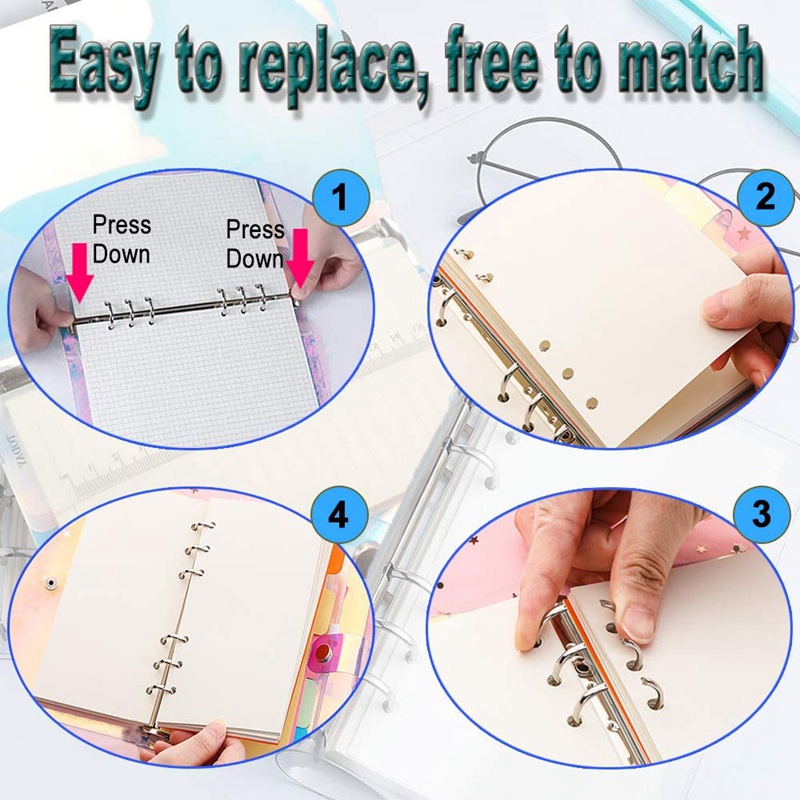 Easy to replace, free to match

1

Press Down

Press Down

2

4

3