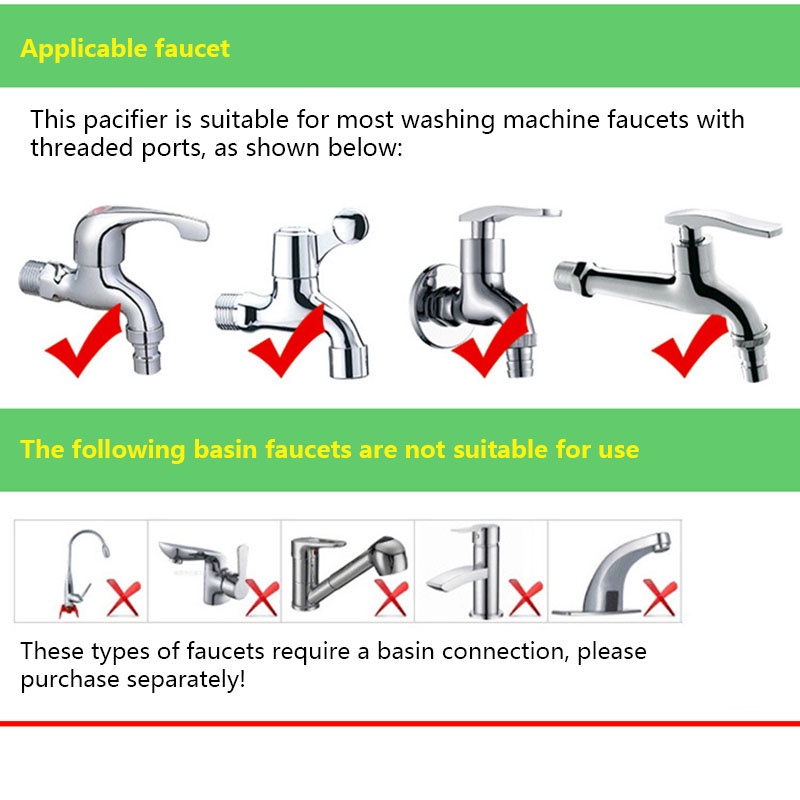 Applicable faucet

This pacifier is suitable for most washing machine faucets with threaded ports, as shown below:

The following basin faucets are not suitable for use

These types of faucets require a basin connection, please purchase separately!