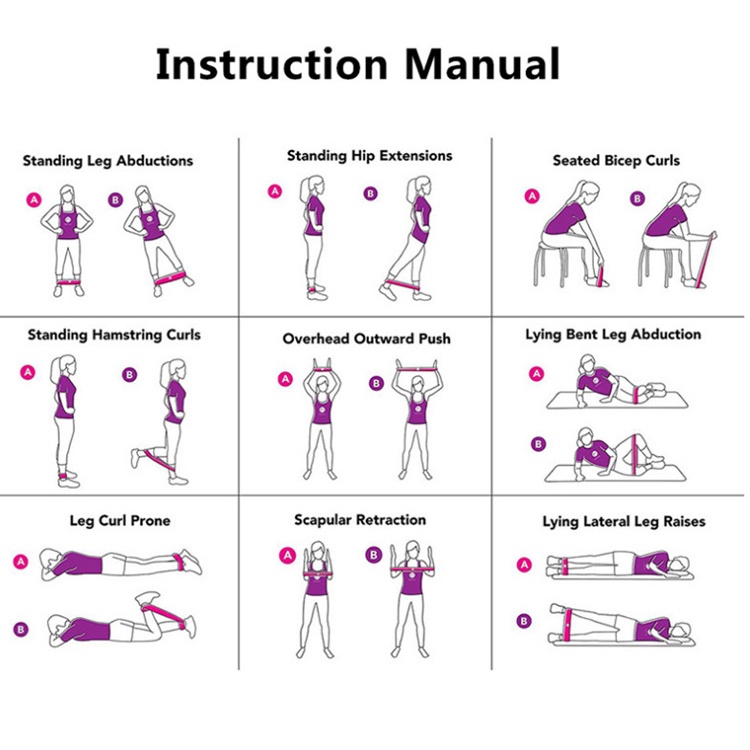 Instruction Manual

Standing Leg Abductions

A B

Standing Hip Extensions

A B

Seated Bicep Curls

A B

Standing Hamstring Curls

A B

Overhead Outward Push

A B

Lying Bent Leg Abduction

A

B

Leg Curl Prone

A

B

Scapular Retraction

A B

Lying Lateral Leg Raises

A

B