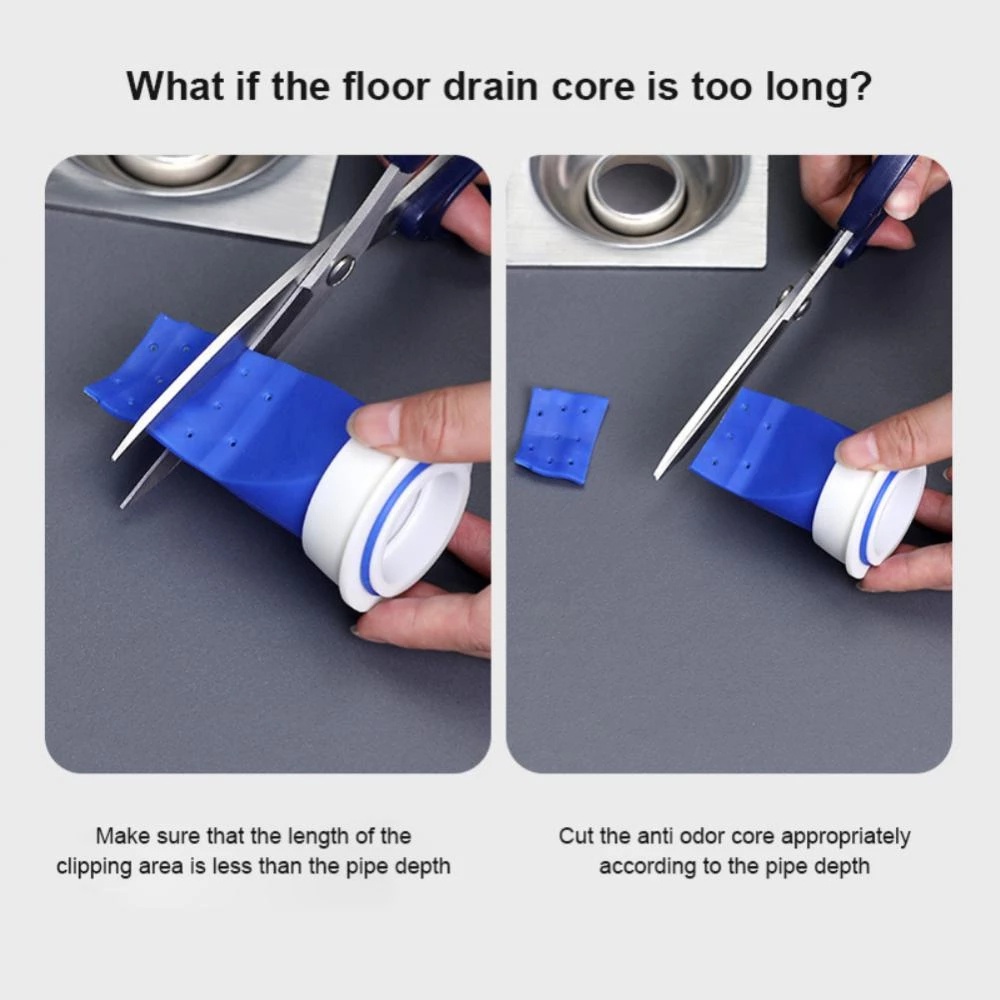 What if the floor drain core is too long?

Make sure that the length of the clipping area is less than the pipe depth

Cut the anti odor core appropriately according to the pipe depth