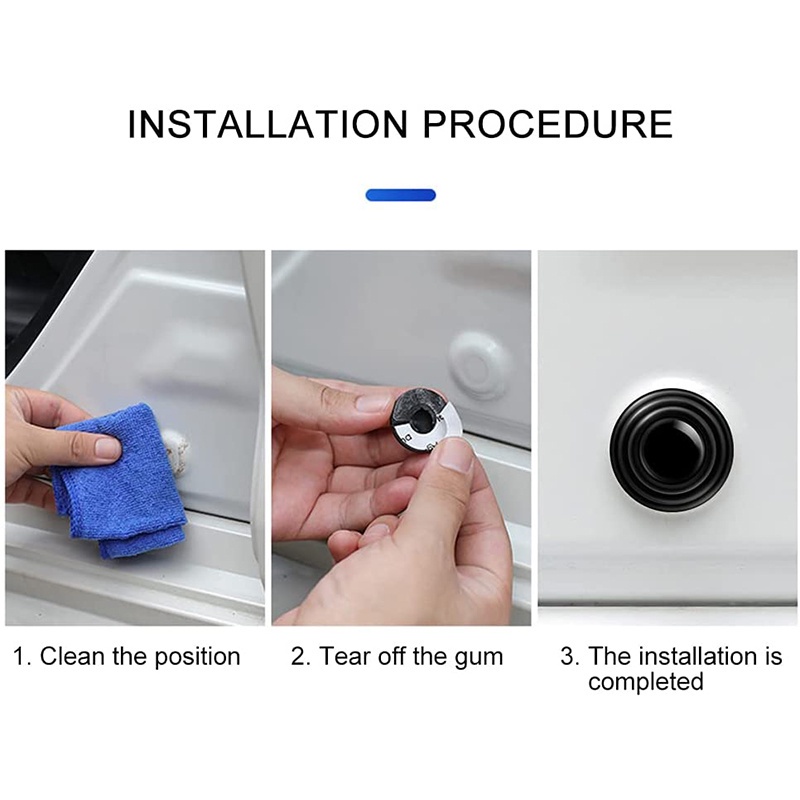 INSTALLATION PROCEDURE

1. Clean the position

2. Tear off the gum

3. The installation is completed