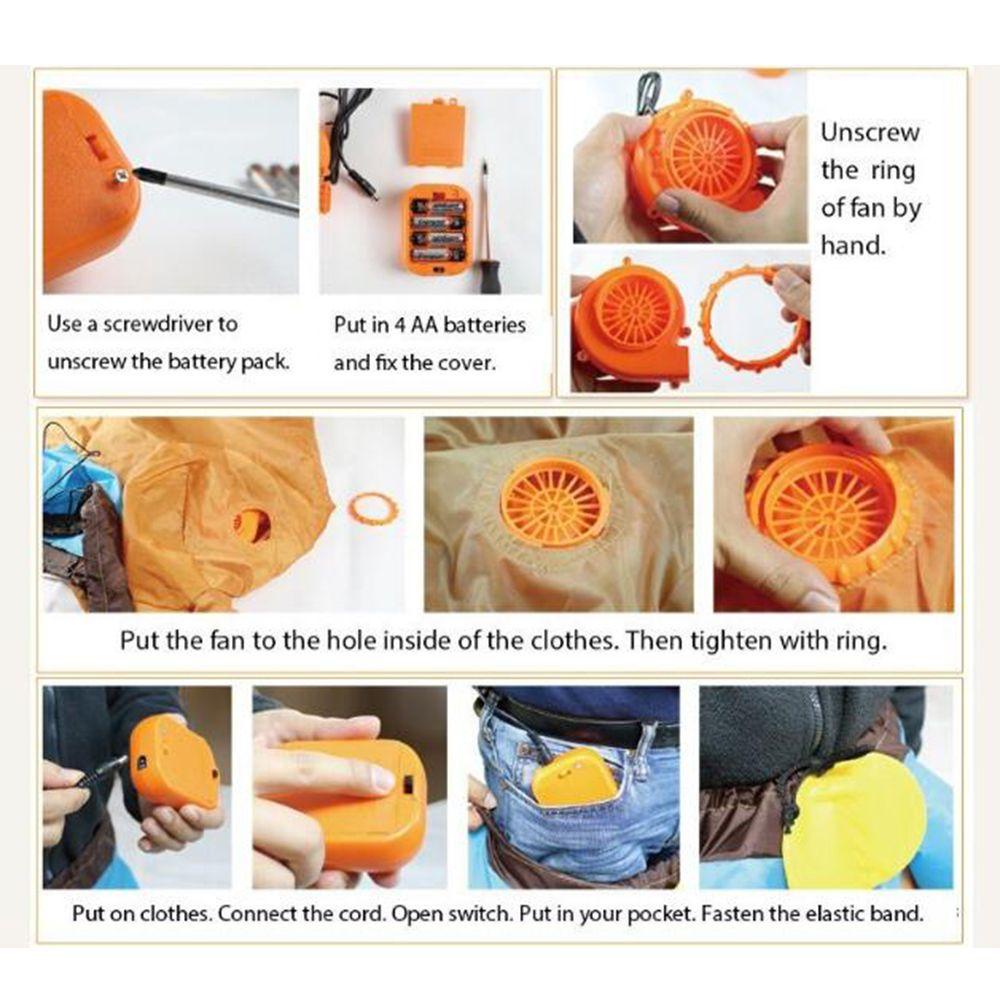 Use a screwdriver to unscrew the battery pack.

Put in 4 AA batteries and fix the cover.

Unscrew the ring of fan by hand.

Put the fan to the hole inside of the clothes. Then tighten with ring.

Put on clothes. Connect the cord. Open switch. Put in your pocket. Fasten the elastic band.