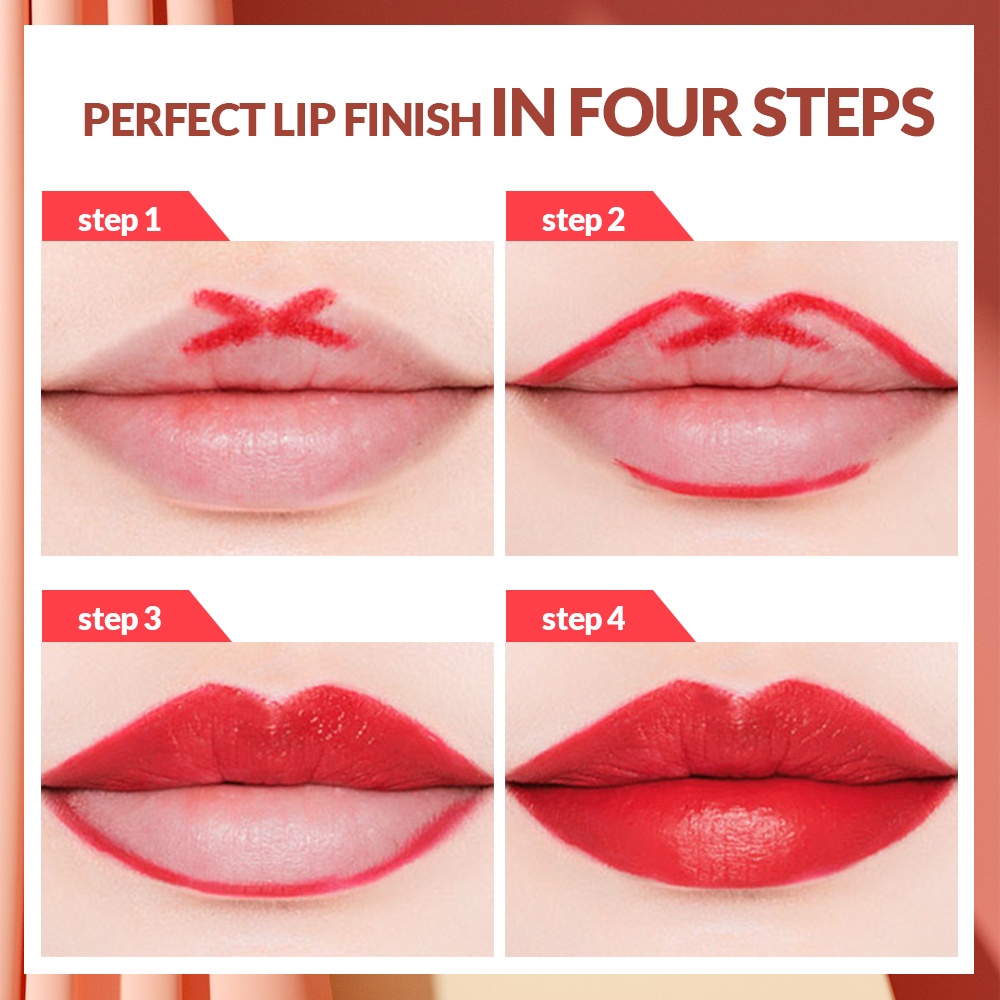 PERFECT LIP FINISH IN FOUR STEPS

step 1

step 2

step 3

step 4