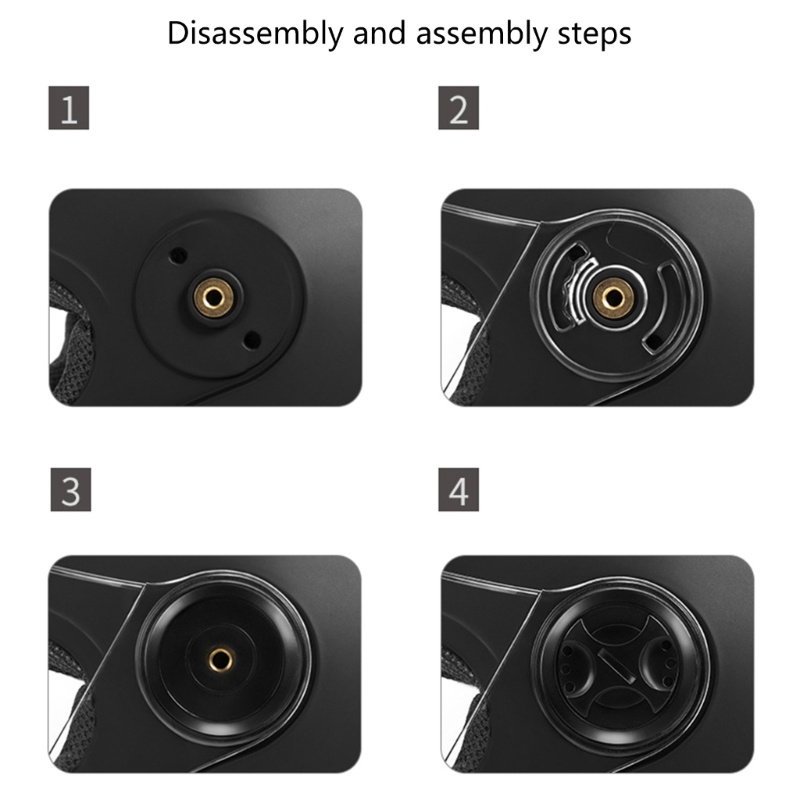 Disassembly and assembly steps

1

2

3

4