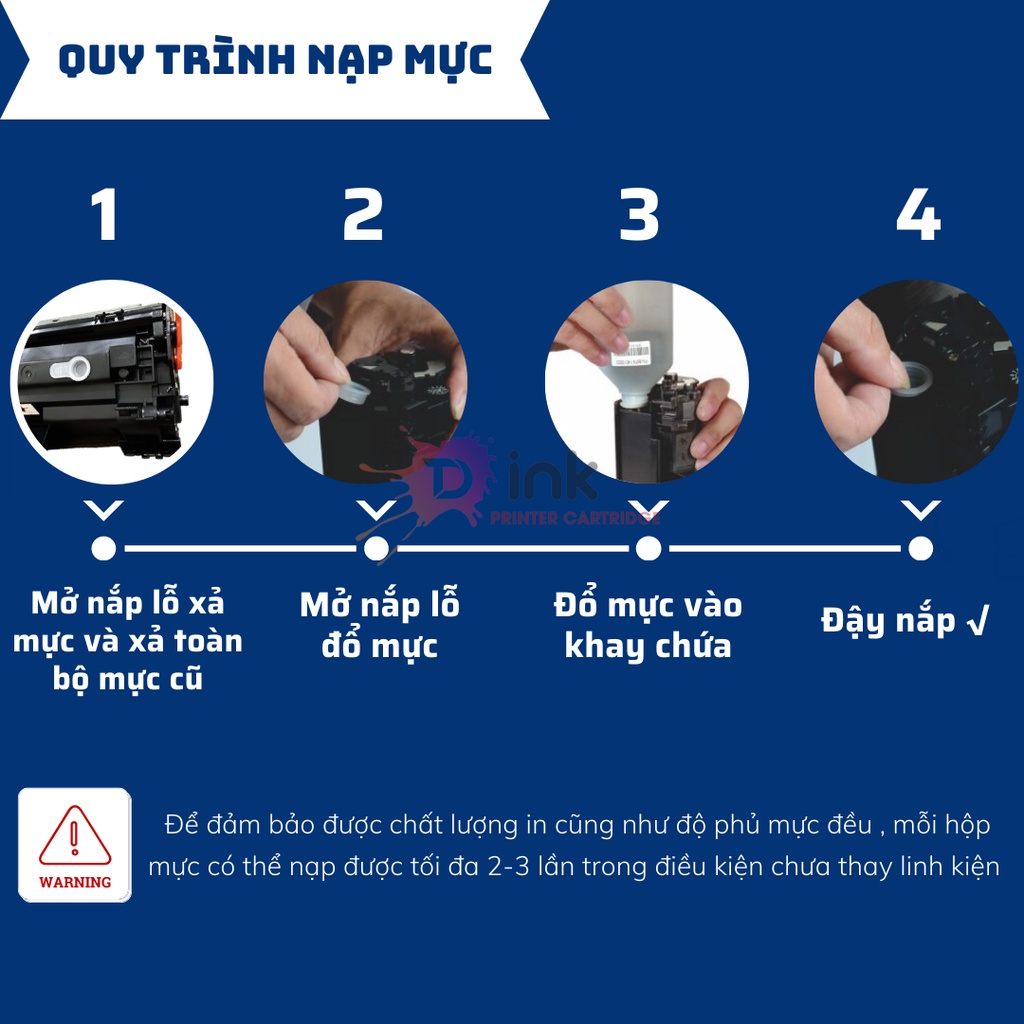 QUY TRÌNH NẠP MỰC

1

2

3

4

D ink
PRINTER CARTRIDGE

Mở nắp lỗ xả mực và xả toàn bộ mực cũ

Mở nắp lỗ đổ mực

Đổ mực vào khay chứa

Đậy nắp √

WARNING

Để đảm bảo được chất lượng in cũng như độ phủ mực đều , mỗi hộp mực có thể nạp được tối đa 2-3 lần trong điều kiện chưa thay linh kiện