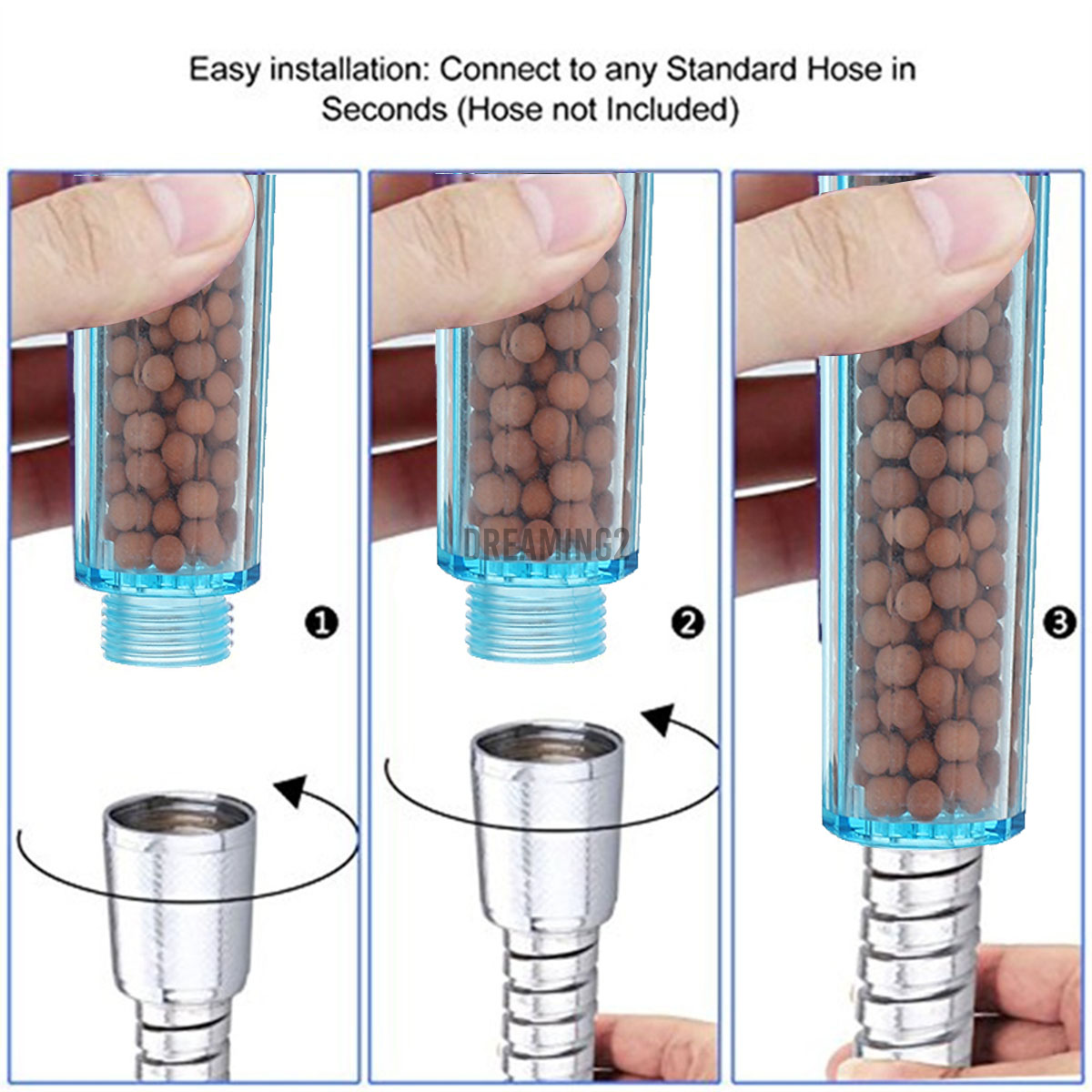 Easy installation: Connect to any Standard Hose in Seconds (Hose not Included)

DREAMING2

1

2

3