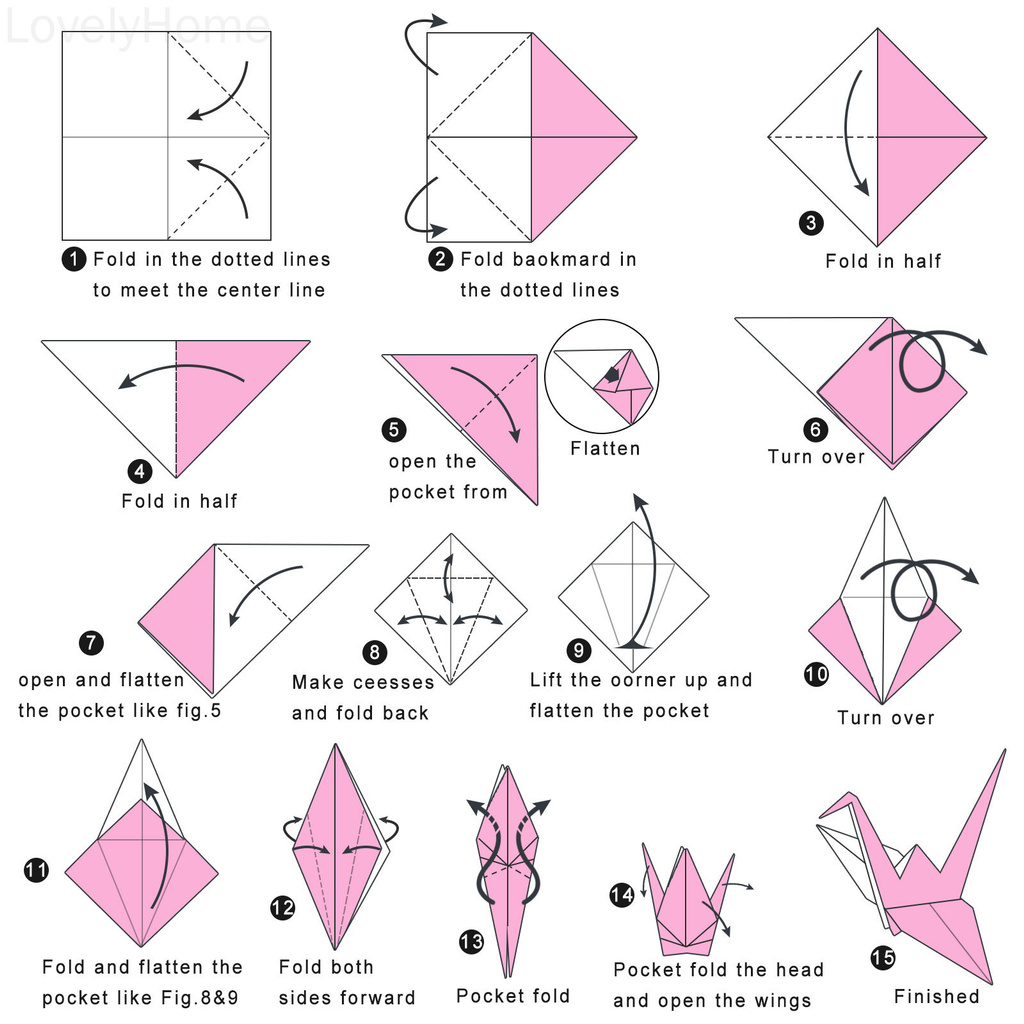 LovelyHome

1 Fold in the dotted lines to meet the center line

2 Fold baokmard in the dotted lines

3 Fold in half

4 Fold in half

5 open the pocket from

Flatten

6 Turn over

7 open and flatten the pocket like fig.5

8 Make ceesses and fold back

9 Lift the oorner up and flatten the pocket

10 Turn over

11 Fold and flatten the pocket like Fig.8&9

12 Fold both sides forward

13 Pocket fold

14 Pocket fold the head and open the wings

15 Finished