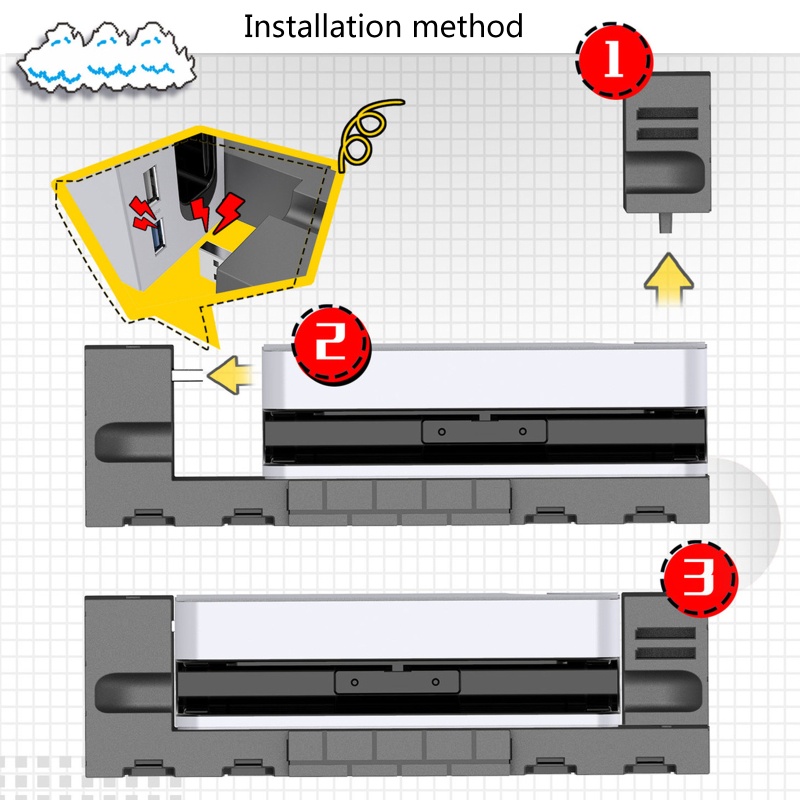 Installation method

1

2

3