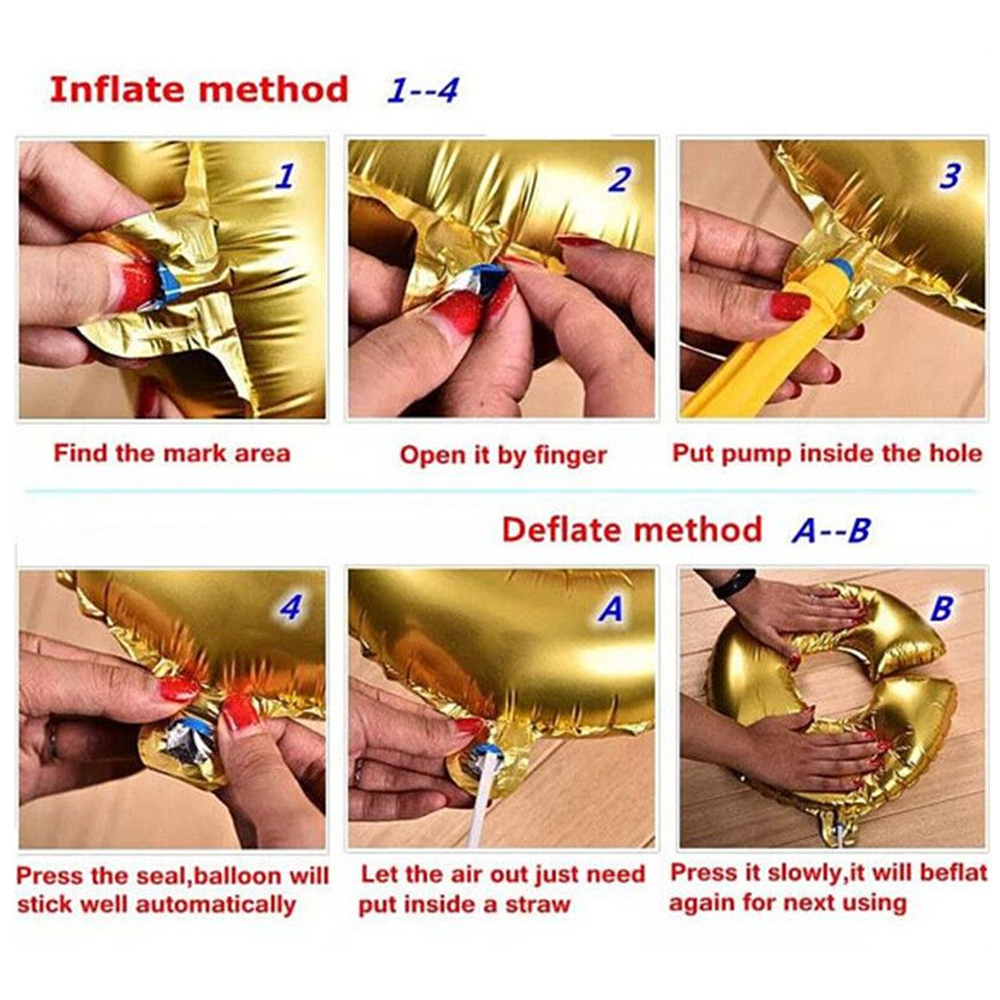 Inflate method 1--4

1

2

3

Find the mark area

Open it by finger

Put pump inside the hole

Deflate method A--B

4

A

B

Press the seal,balloon will stick well automatically

Let the air out just need put inside a straw

Press it slowly,it will beflat again for next using