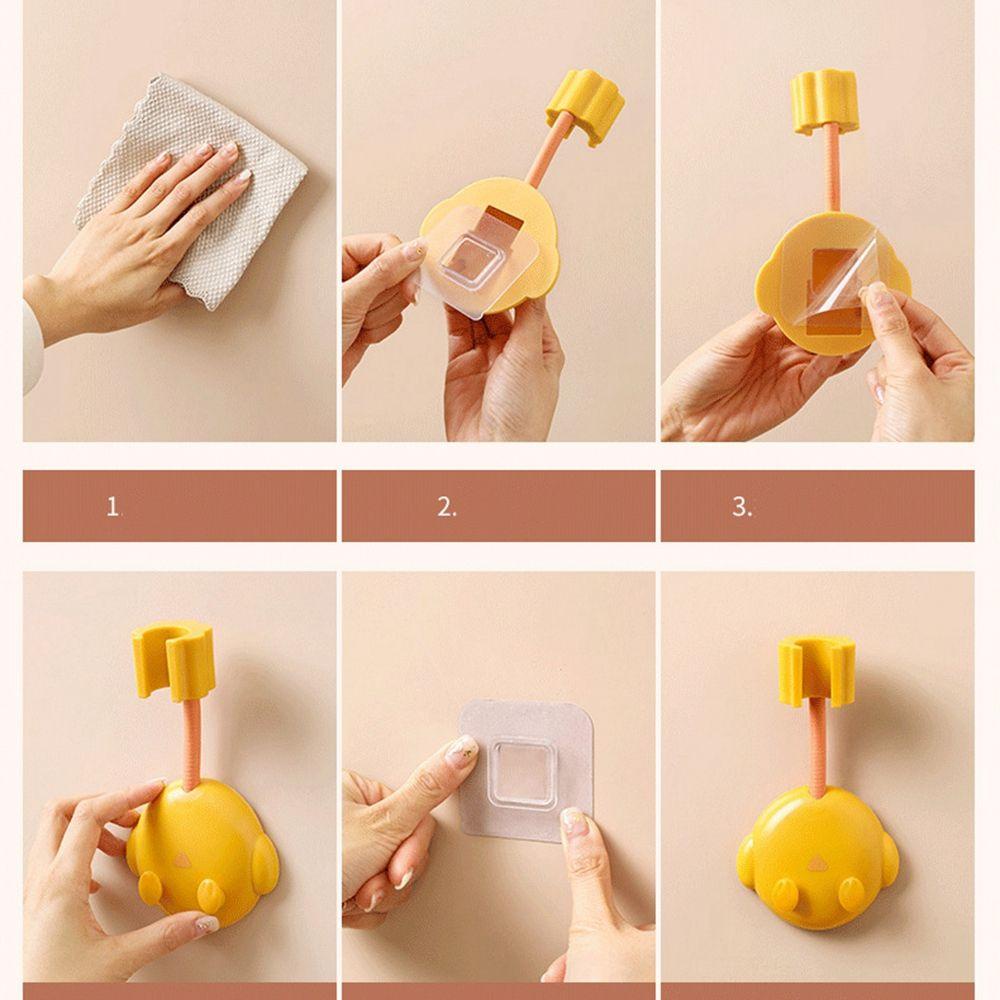 1.

2.

3.