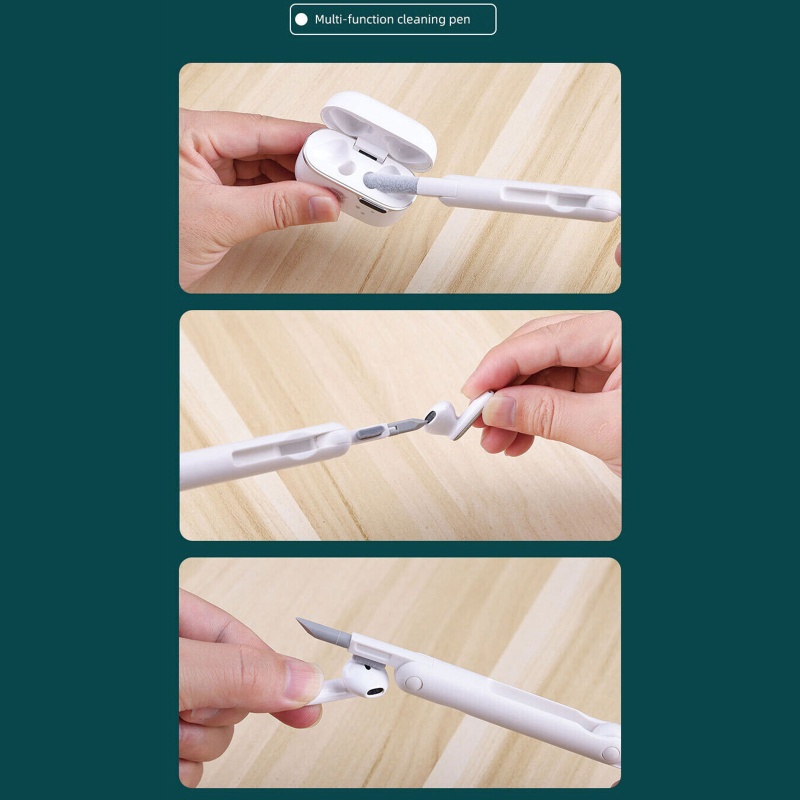 Multi-function cleaning pen