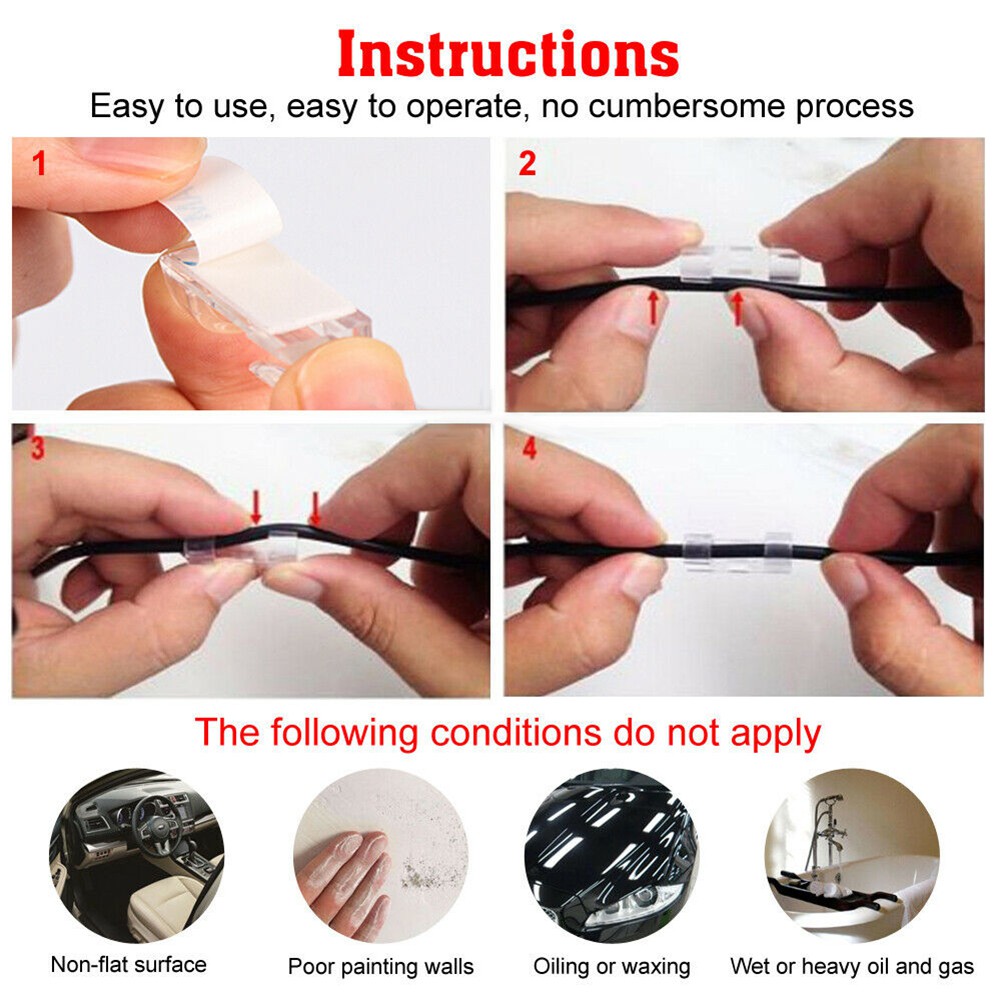 Instructions

Easy to use, easy to operate, no cumbersome process

1

2

3

4

The following conditions do not apply

Non-flat surface

Poor painting walls

Oiling or waxing

Wet or heavy oil and gas