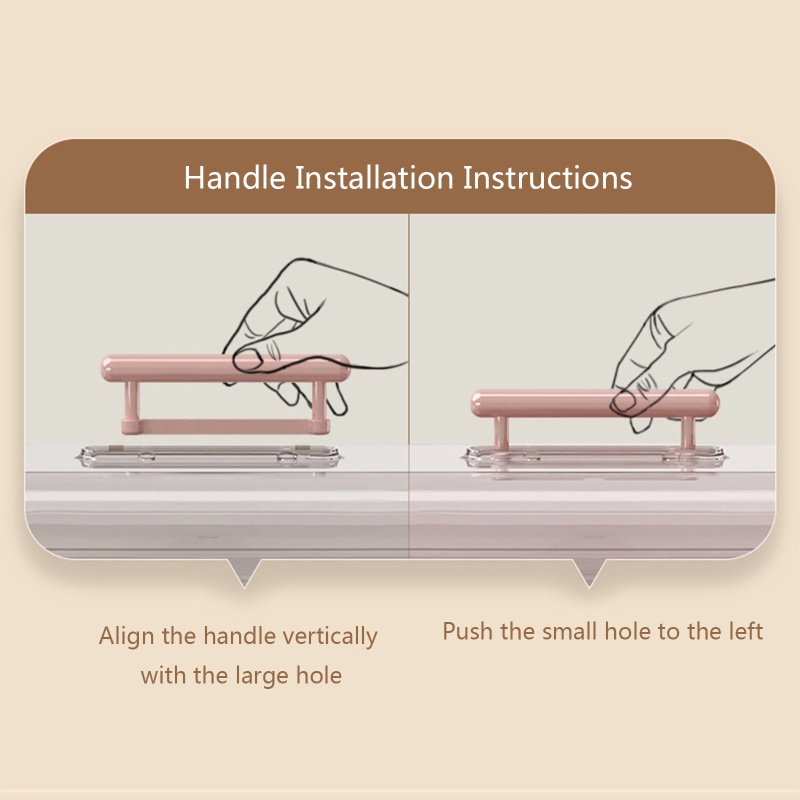 Handle Installation Instructions

Align the handle vertically with the large hole

Push the small hole to the left