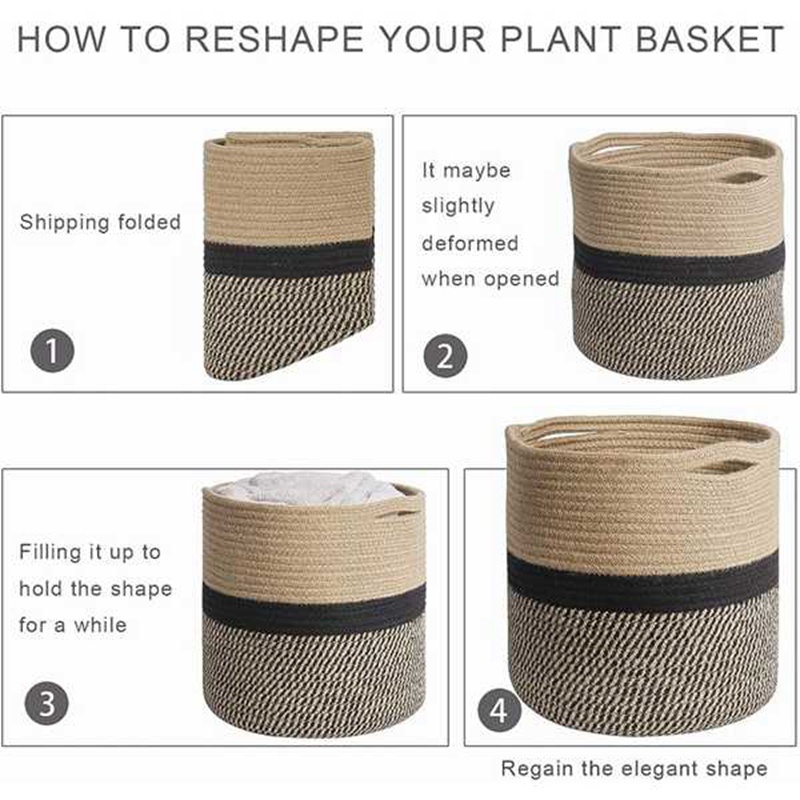 HOW TO RESHAPE YOUR PLANT BASKET

Shipping folded

1

It maybe slightly deformed when opened

2

Filling it up to hold the shape for a while

3

4

Regain the elegant shape