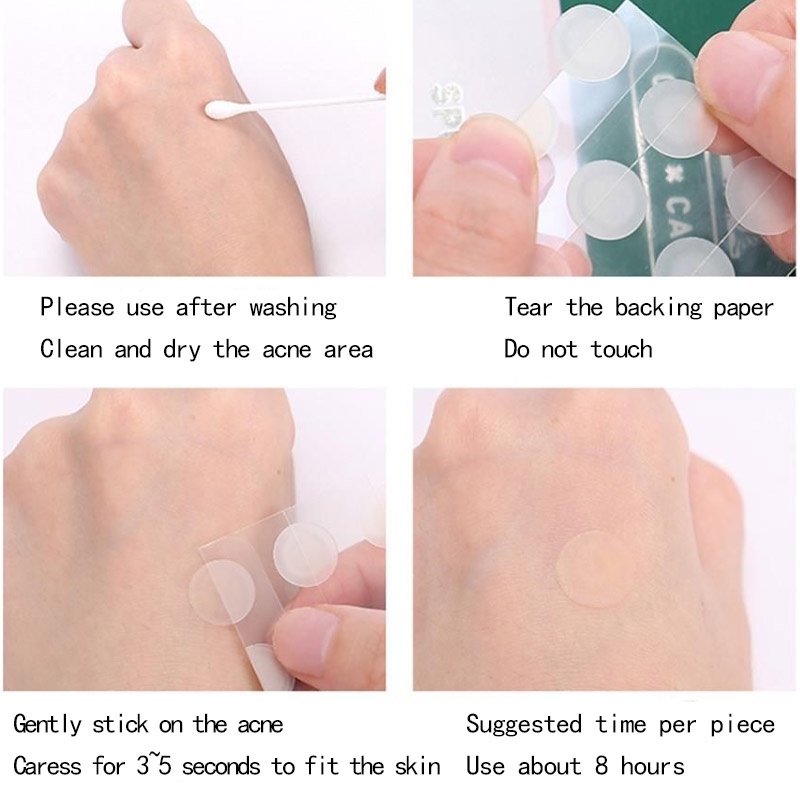 SP

CA

Please use after washing
Clean and dry the acne area

Tear the backing paper
Do not touch

Gently stick on the acne
Caress for 3~5 seconds to fit the skin

Suggested time per piece
Use about 8 hours