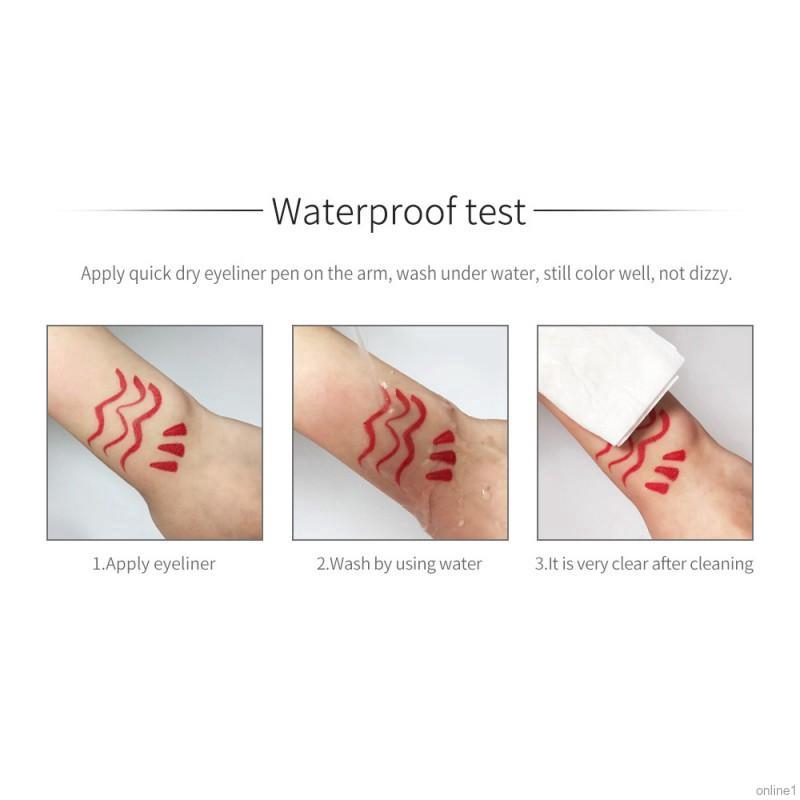 Waterproof test

Apply quick dry eyeliner pen on the arm, wash under water, still color well, not dizzy.

1.Apply eyeliner

2.Wash by using water

3.It is very clear after cleaning

online1