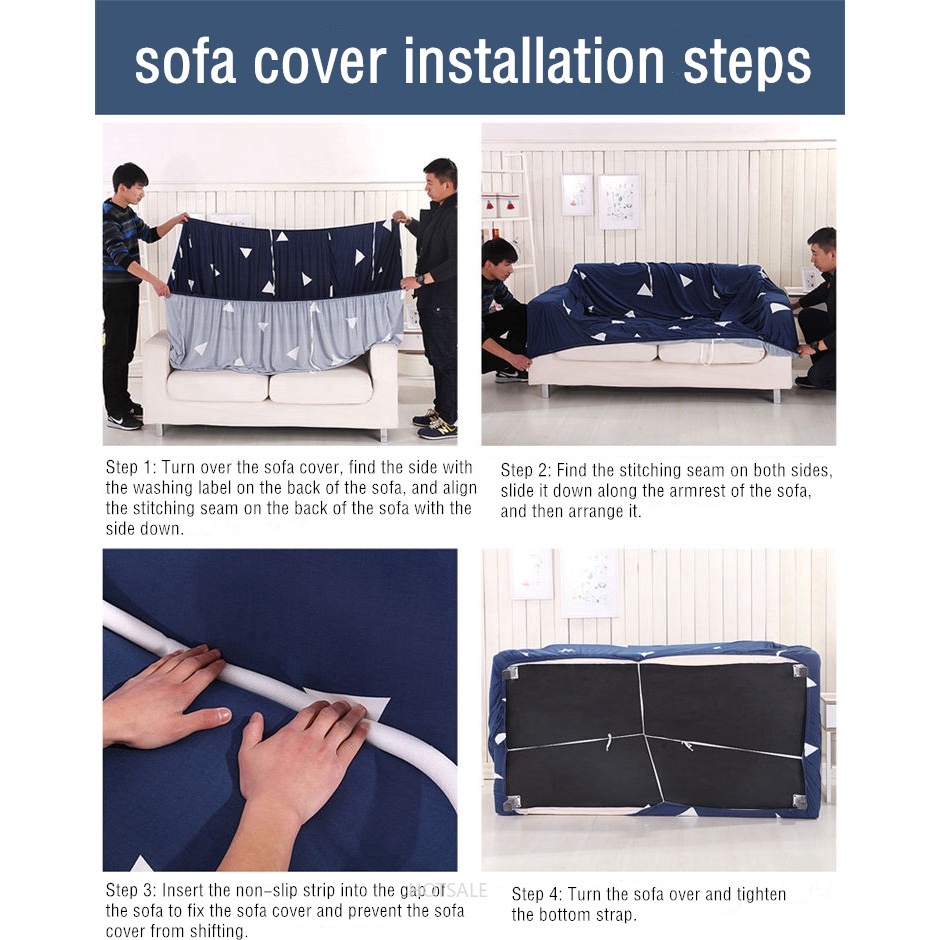 sofa cover installation steps

Step 1: Turn over the sofa cover, find the side with the washing label on the back of the sofa, and align the stitching seam on the back of the sofa with the side down.

Step 2: Find the stitching seam on both sides, slide it down along the armrest of the sofa, and then arrange it.

Step 3: Insert the non-slip strip into the gap of the sofa to fix the sofa cover and prevent the sofa cover from shifting.

HOTSALE

Step 4: Turn the sofa over and tighten the bottom strap.