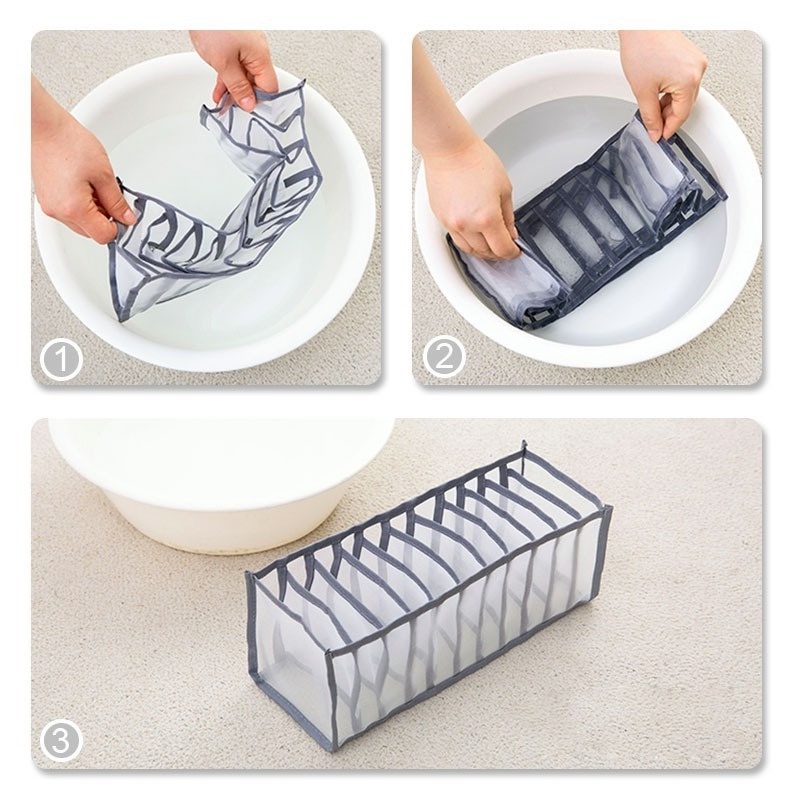 1

2

3