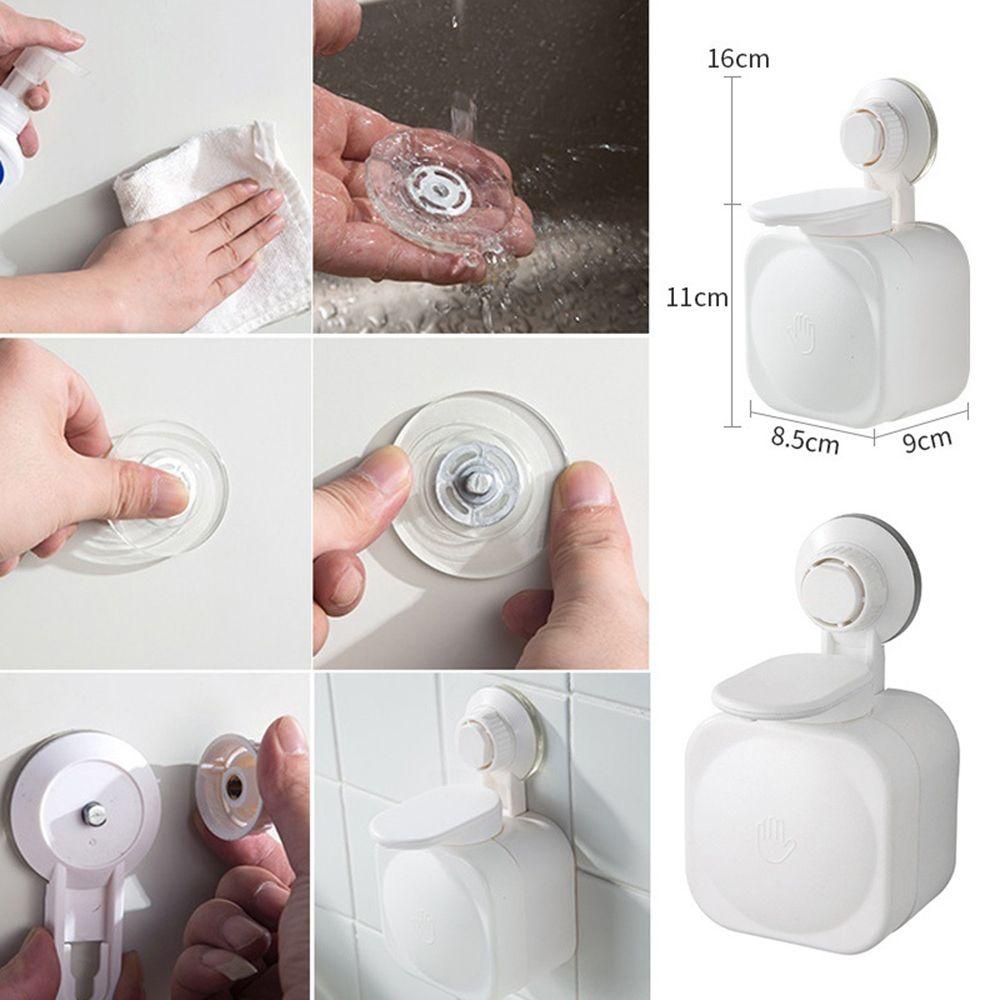 16cm
11cm
8.5cm
9cm