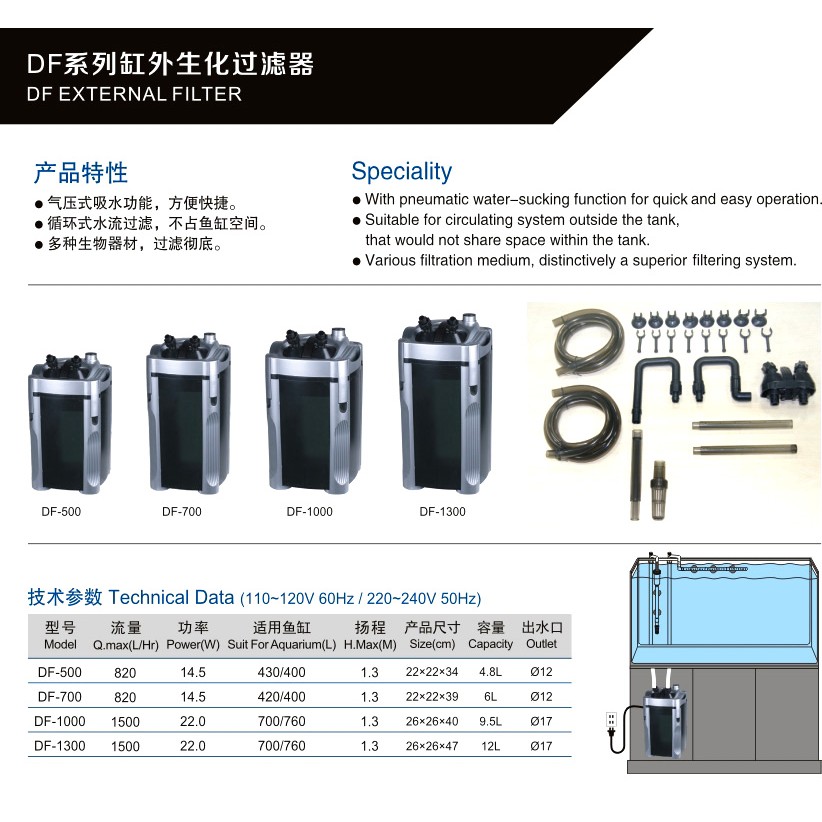 DF系列缸外生化过滤器
DF EXTERNAL FILTER

产品特性
● 气压式吸水功能，方便快捷。
● 循环式水流过滤，不占鱼缸空间。
● 多种生物器材，过滤彻底。

Speciality
● With pneumatic water–sucking function for quick and easy operation.
● Suitable for circulating system outside the tank, that would not share space within the tank.
● Various filtration medium, distinctively a superior filtering system.

DF-500
DF-700
DF-1000
DF-1300

技术参数 Technical Data (110~120V 60Hz / 220~240V 50Hz)

| 型号 Model | 流量 Q.max(L/Hr) | 功率 Power(W) | 适用鱼缸 Suit For Aquarium(L) | 扬程 H.Max(M) | 产品尺寸 Size(cm) | 容量 Capacity | 出水口 Outlet |
|---|---|---|---|---|---|---|---|
| DF-500 | 820 | 14.5 | 430/400 | 1.3 | 22×22×34 | 4.8L | Ø12 |
| DF-700 | 820 | 14.5 | 420/400 | 1.3 | 22×22×39 | 6L | Ø12 |
| DF-1000 | 1500 | 22.0 | 700/760 | 1.3 | 26×26×40 | 9.5L | Ø17 |
| DF-1300 | 1500 | 22.0 | 700/760 | 1.3 | 26×26×47 | 12L | Ø17 |