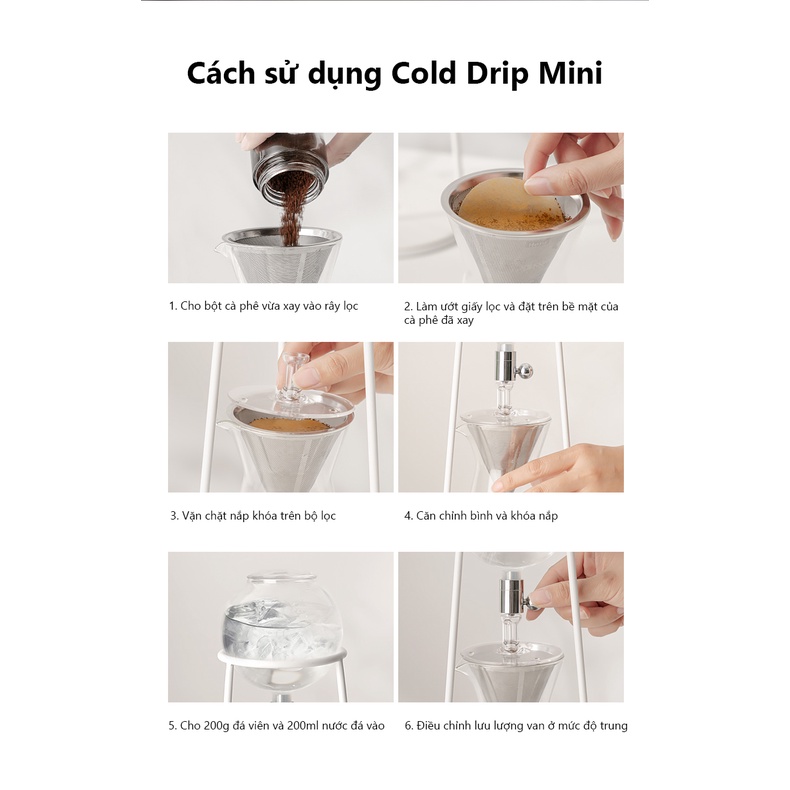 Cách sử dụng Cold Drip Mini

1. Cho bột cà phê vừa xay vào rây lọc

2. Làm ướt giấy lọc và đặt trên bề mặt của cà phê đã xay

3. Vặn chặt nắp khóa trên bộ lọc

4. Căn chỉnh bình và khóa nắp

5. Cho 200g đá viên và 200ml nước đá vào

6. Điều chỉnh lưu lượng van ở mức độ trung