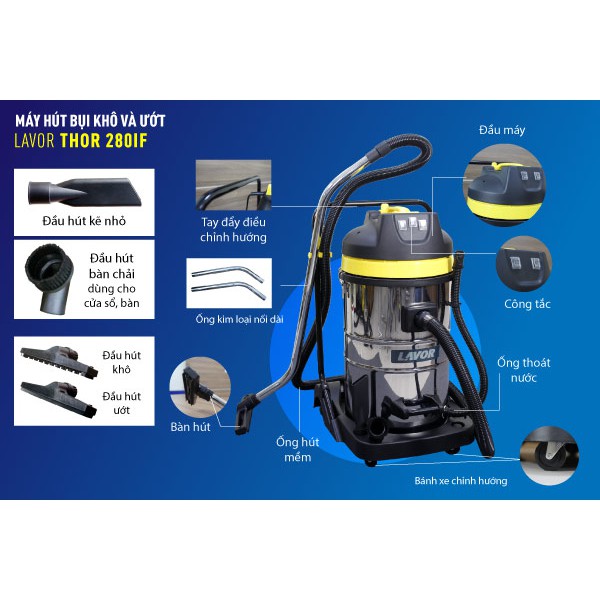 MÁY HÚT BỤI KHÔ VÀ ƯỚT
LAVOR THOR 280IF

Đầu hút kẽ nhỏ

Đầu hút bàn chải dùng cho cửa sổ, bàn

Đầu hút khô

Đầu hút ướt

Tay đẩy điều chỉnh hướng

Ống kim loại nối dài

Bàn hút

Ống hút mềm

LAVOR

Đầu máy

Công tắc

Ống thoát nước

Bánh xe chỉnh hướng