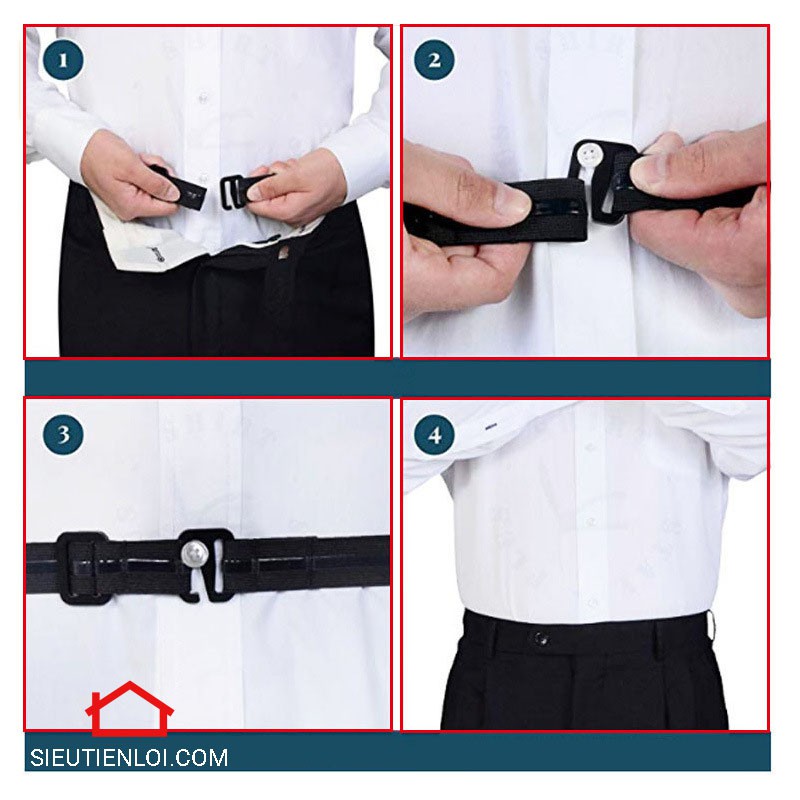 1
2
3
4
SIEUTIENLOI.COM