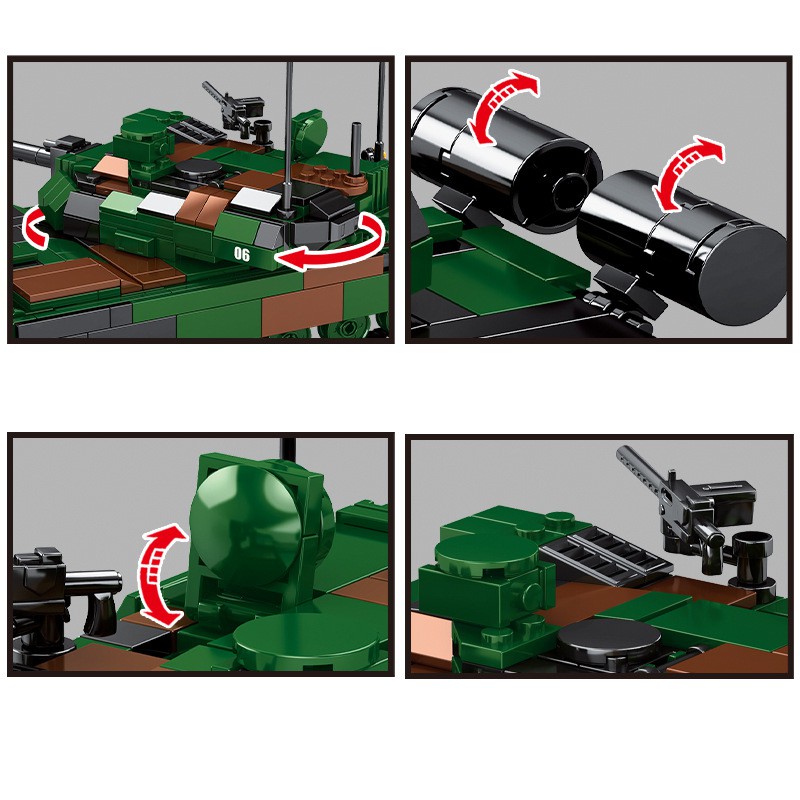 06