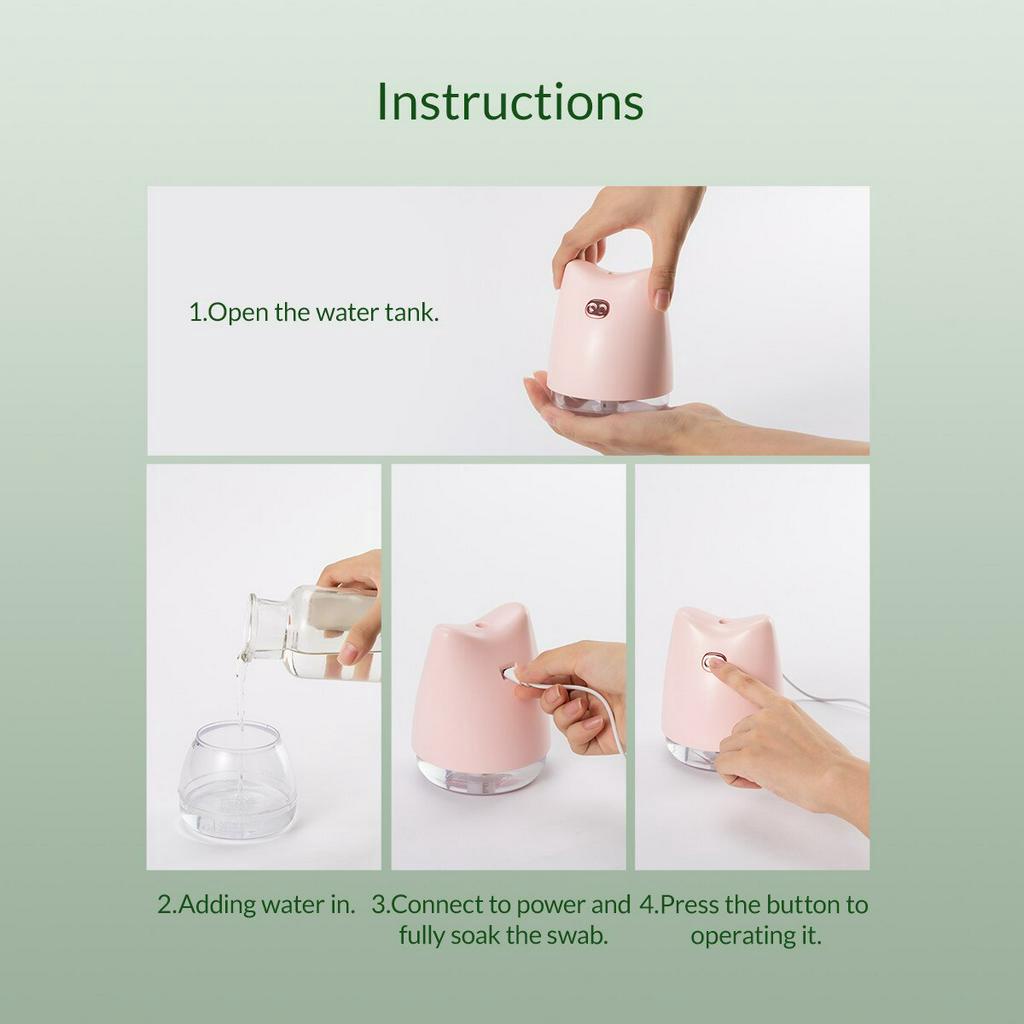 Instructions

1.Open the water tank.

2.Adding water in.

3.Connect to power and fully soak the swab.

4.Press the button to operating it.