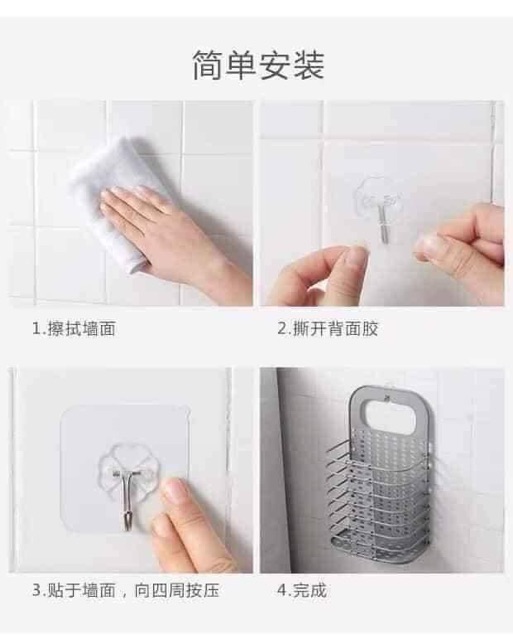 简单安装

1.擦拭墙面

2.撕开背面胶

3.贴于墙面，向四周按压

4.完成