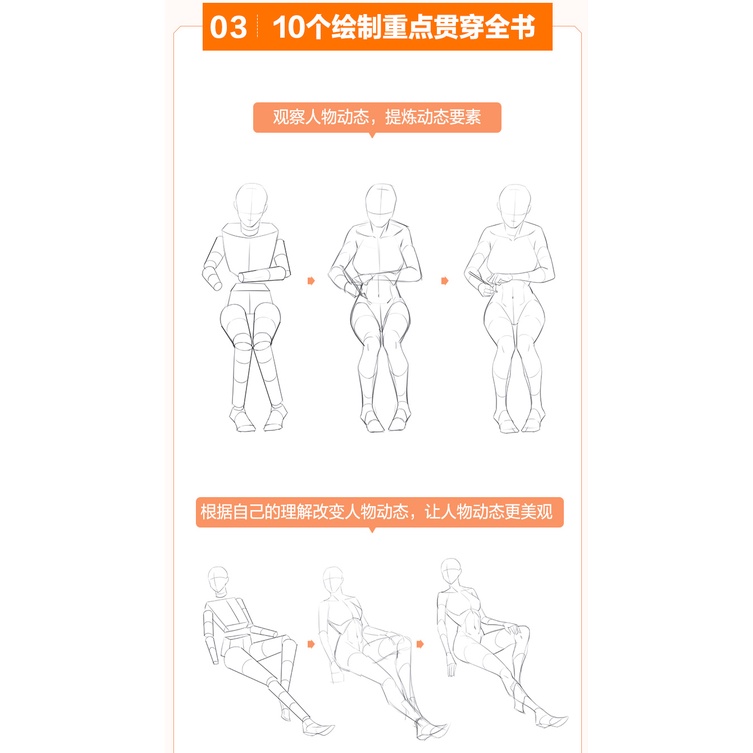 03 10个绘制重点贯穿全书

观察人物动态，提炼动态要素

根据自己的理解改变人物动态，让人物动态更美观