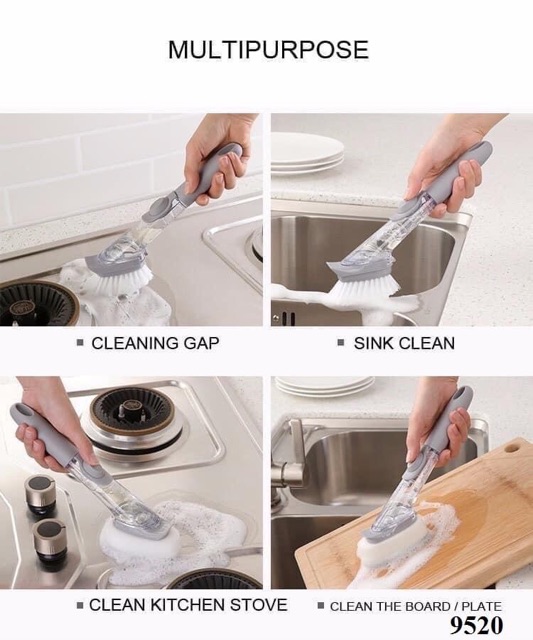 MULTIPURPOSE

▪ CLEANING GAP

▪ SINK CLEAN

▪ CLEAN KITCHEN STOVE

▪ CLEAN THE BOARD / PLATE

9520