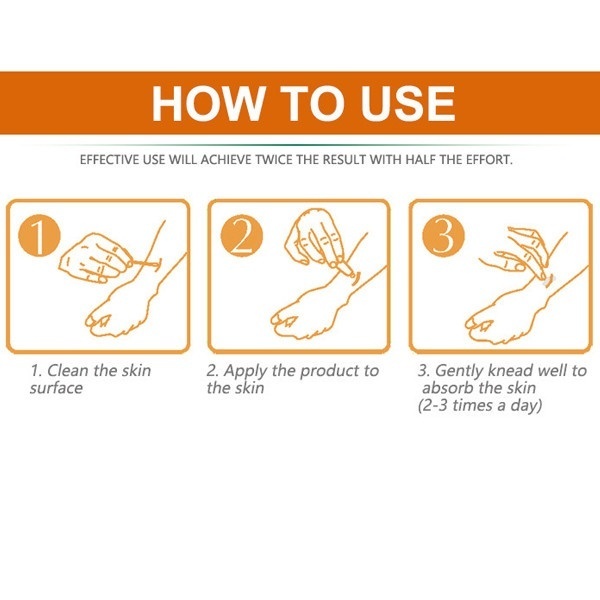 HOW TO USE

EFFECTIVE USE WILL ACHIEVE TWICE THE RESULT WITH HALF THE EFFORT.

1

2

3

1. Clean the skin surface

2. Apply the product to the skin

3. Gently knead well to absorb the skin (2-3 times a day)