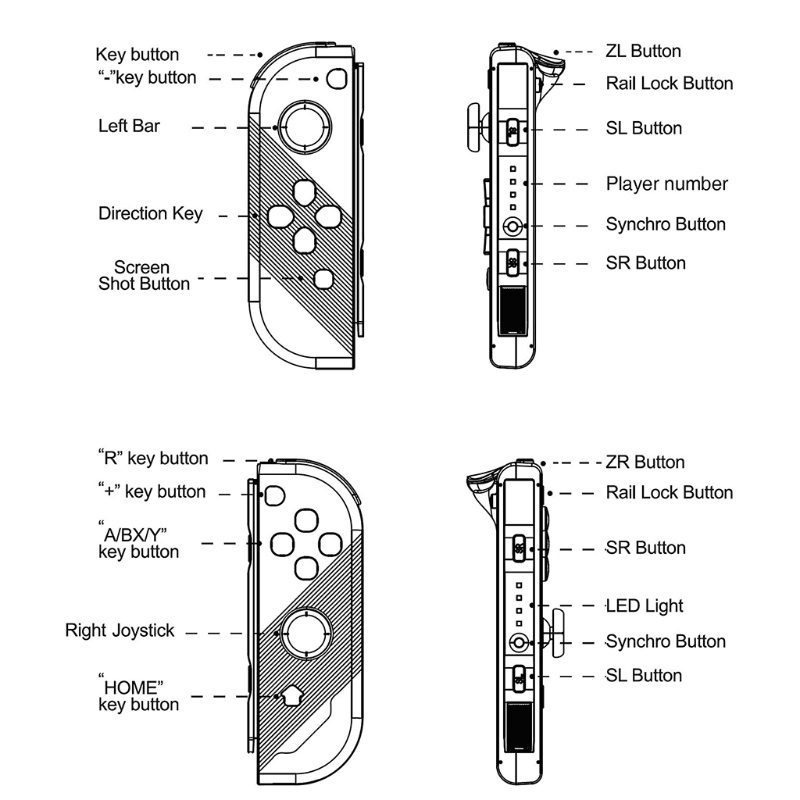 Key button
“-”key button
Left Bar
Direction Key
Screen Shot Button

ZL Button
Rail Lock Button
SL Button
Player number
Synchro Button
SR Button

“R” key button
“+” key button
“A/BX/Y” key button
Right Joystick
“HOME” key button

ZR Button
Rail Lock Button
SR Button
LED Light
Synchro Button
SL Button