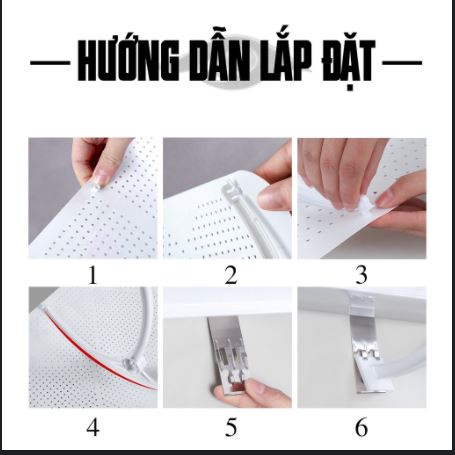 — HƯỚNG DẪN LẮP ĐẶT —

1

2

3

4

5

6