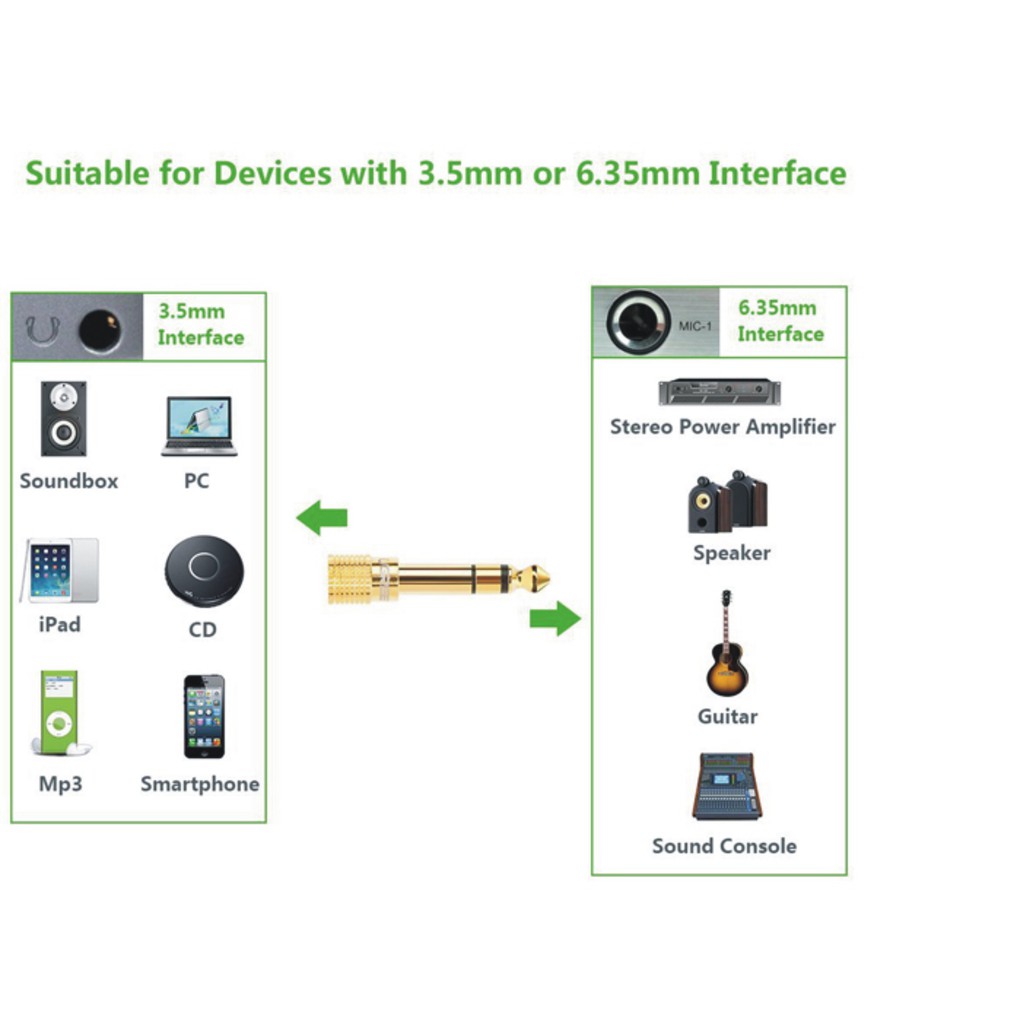 Suitable for Devices with 3.5mm or 6.35mm Interface

3.5mm Interface

Soundbox

PC

iPad

CD

Mp3

Smartphone

MIC-1

6.35mm Interface

Stereo Power Amplifier

Speaker

Guitar

Sound Console