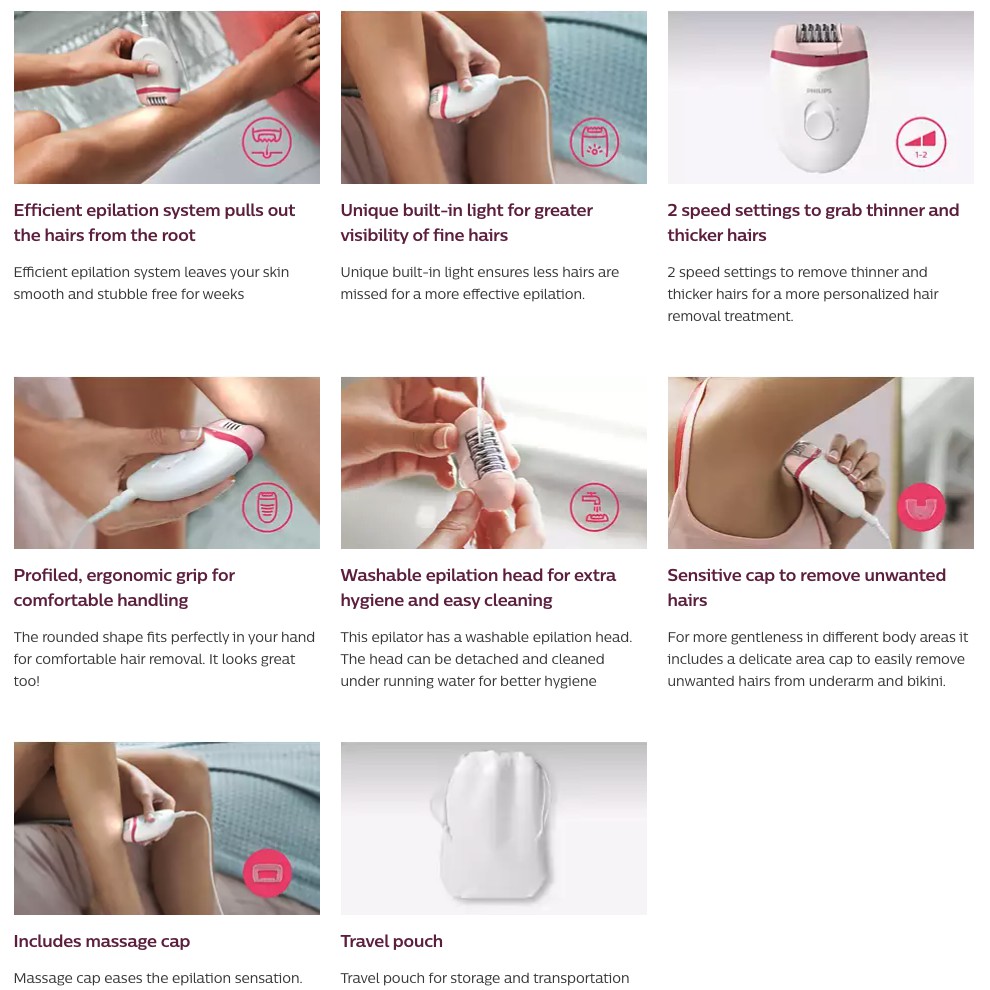 Efficient epilation system pulls out the hairs from the root

Efficient epilation system leaves your skin smooth and stubble free for weeks

Unique built-in light for greater visibility of fine hairs

Unique built-in light ensures less hairs are missed for a more effective epilation.

PHILIPS

1-2

2 speed settings to grab thinner and thicker hairs

2 speed settings to remove thinner and thicker hairs for a more personalized hair removal treatment.

Profiled, ergonomic grip for comfortable handling

The rounded shape fits perfectly in your hand for comfortable hair removal. It looks great too!

Washable epilation head for extra hygiene and easy cleaning

This epilator has a washable epilation head. The head can be detached and cleaned under running water for better hygiene

Sensitive cap to remove unwanted hairs

For more gentleness in different body areas it includes a delicate area cap to easily remove unwanted hairs from underarm and bikini.

Includes massage cap

Massage cap eases the epilation sensation.

Travel pouch

Travel pouch for storage and transportation