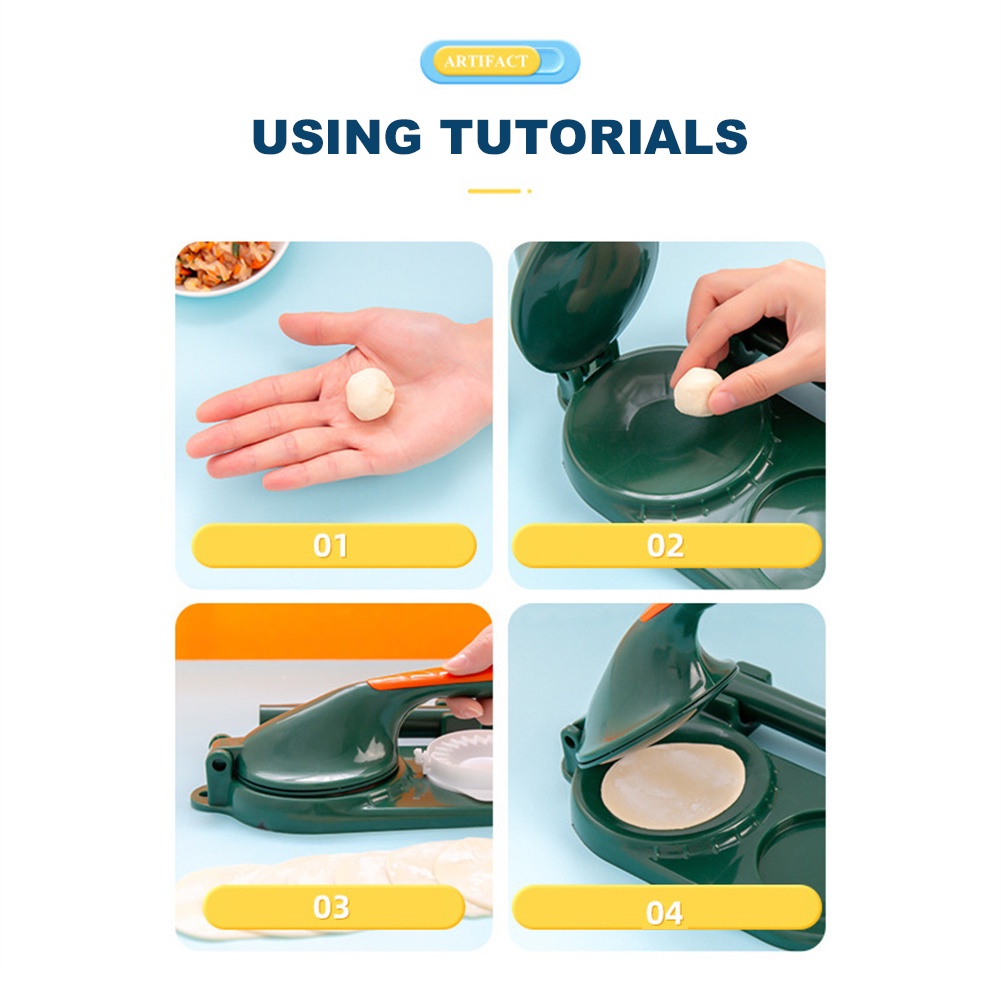 ARTIFACT

USING TUTORIALS

01

02

03

04