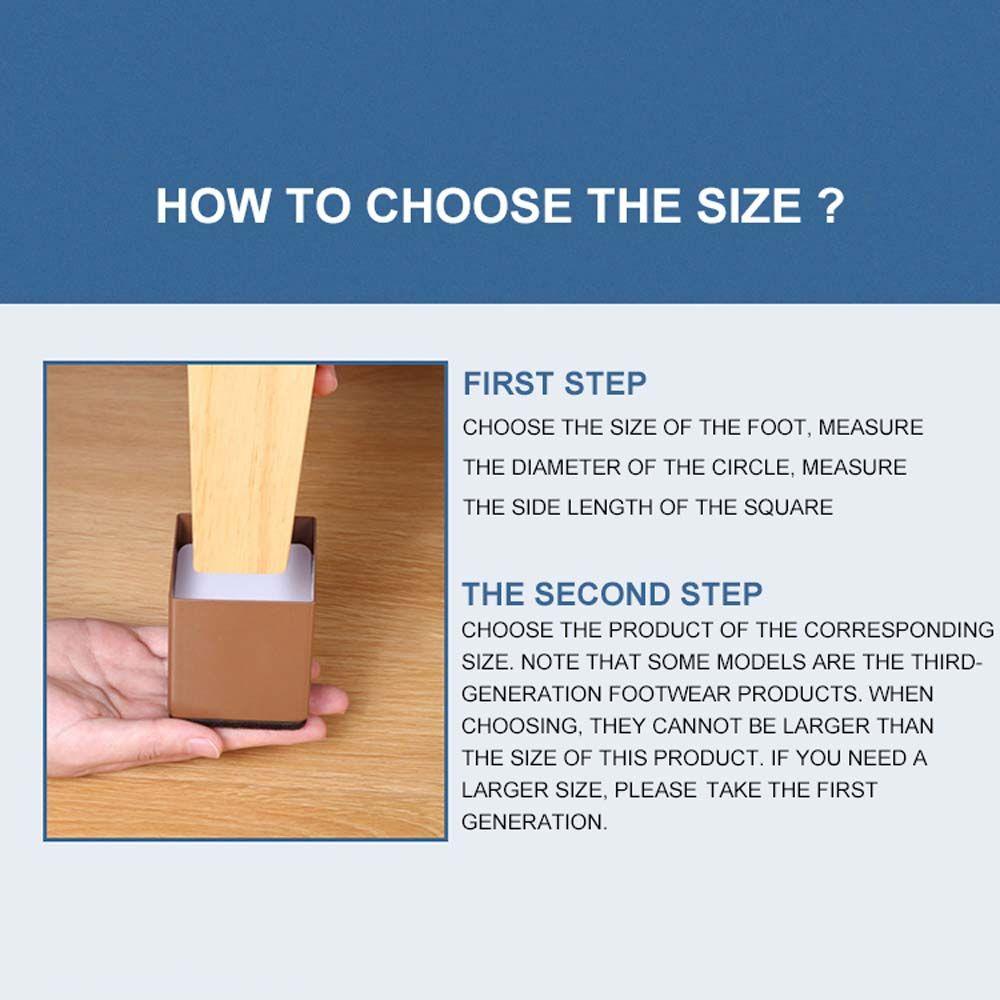 HOW TO CHOOSE THE SIZE ?

FIRST STEP

CHOOSE THE SIZE OF THE FOOT, MEASURE THE DIAMETER OF THE CIRCLE, MEASURE THE SIDE LENGTH OF THE SQUARE

THE SECOND STEP

CHOOSE THE PRODUCT OF THE CORRESPONDING SIZE. NOTE THAT SOME MODELS ARE THE THIRD-GENERATION FOOTWEAR PRODUCTS. WHEN CHOOSING, THEY CANNOT BE LARGER THAN THE SIZE OF THIS PRODUCT. IF YOU NEED A LARGER SIZE, PLEASE TAKE THE FIRST GENERATION.