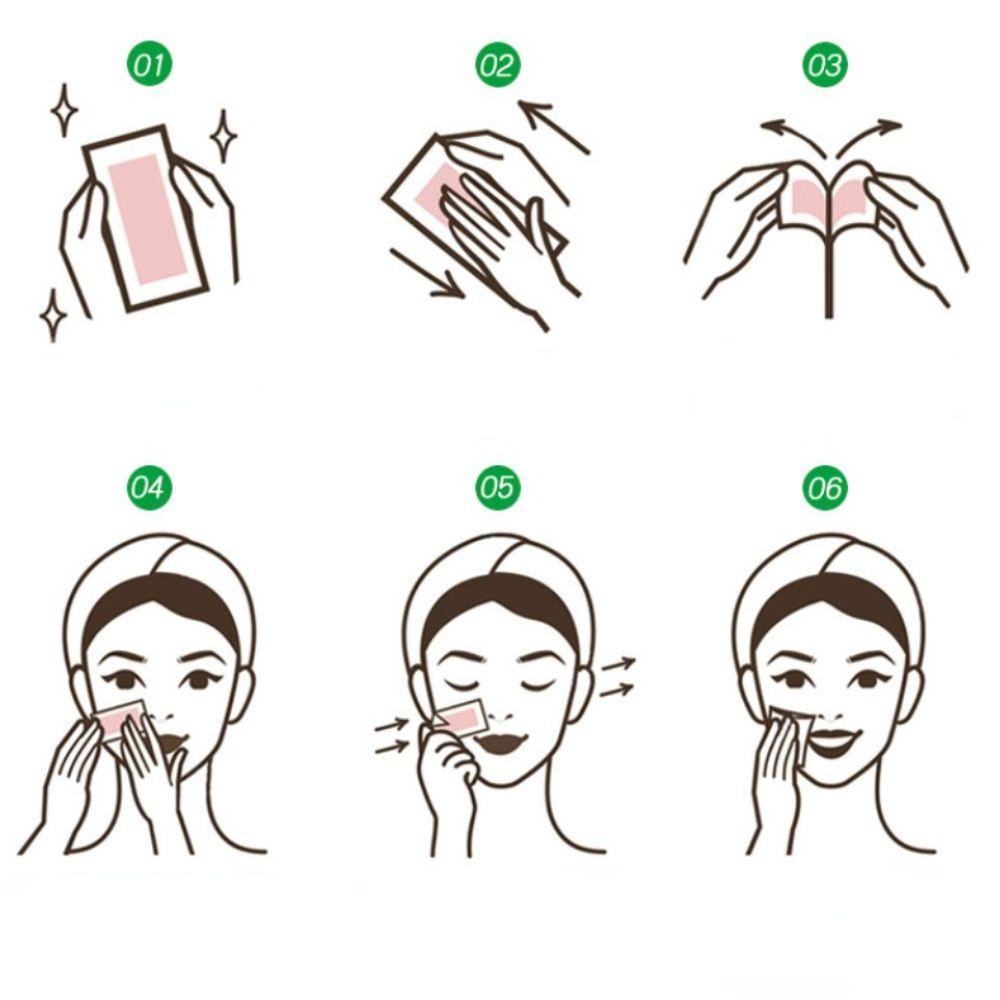 01

02

03

04

05

06