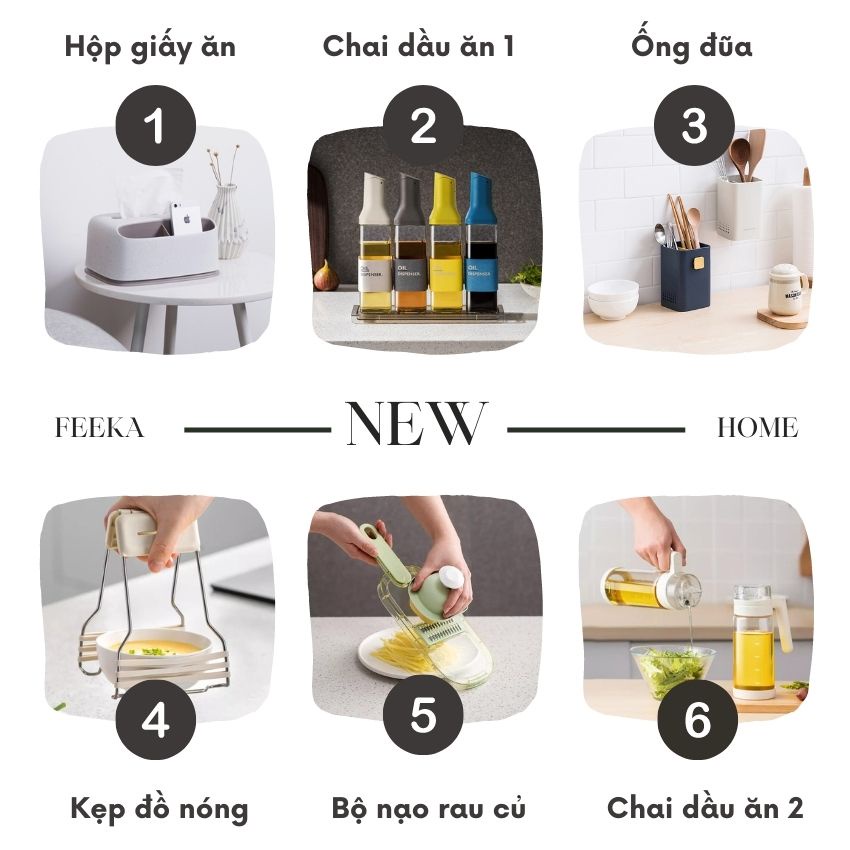 Hộp giấy ăn

1

Chai dầu ăn 1

2

OIL DISPENSER

OIL DISPENSER

OIL DISPENSER

Ống đũa

3

FEEKA

NEW

HOME

4

Kẹp đồ nóng

5

Bộ nạo rau củ

6

Chai dầu ăn 2