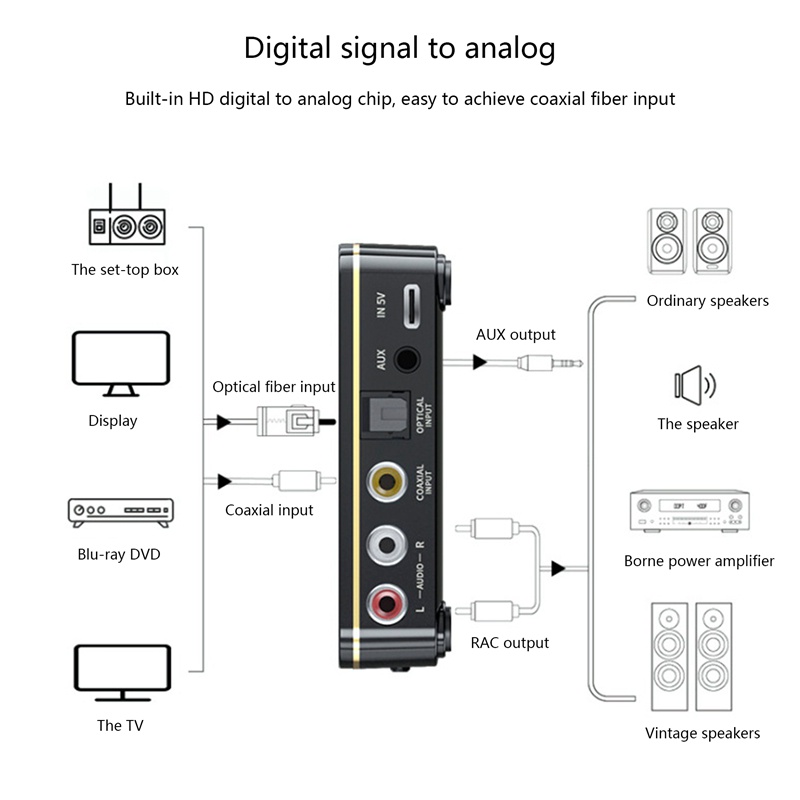 Digital signal to analog

Built-in HD digital to analog chip, easy to achieve coaxial fiber input

The set-top box

Display

Blu-ray DVD

The TV

Optical fiber input

Coaxial input

IN 5V

AUX

OPTICAL INPUT

COAXIAL INPUT

L —AUDIO— R

AUX output

RAC output

Ordinary speakers

The speaker

Borne power amplifier

Vintage speakers